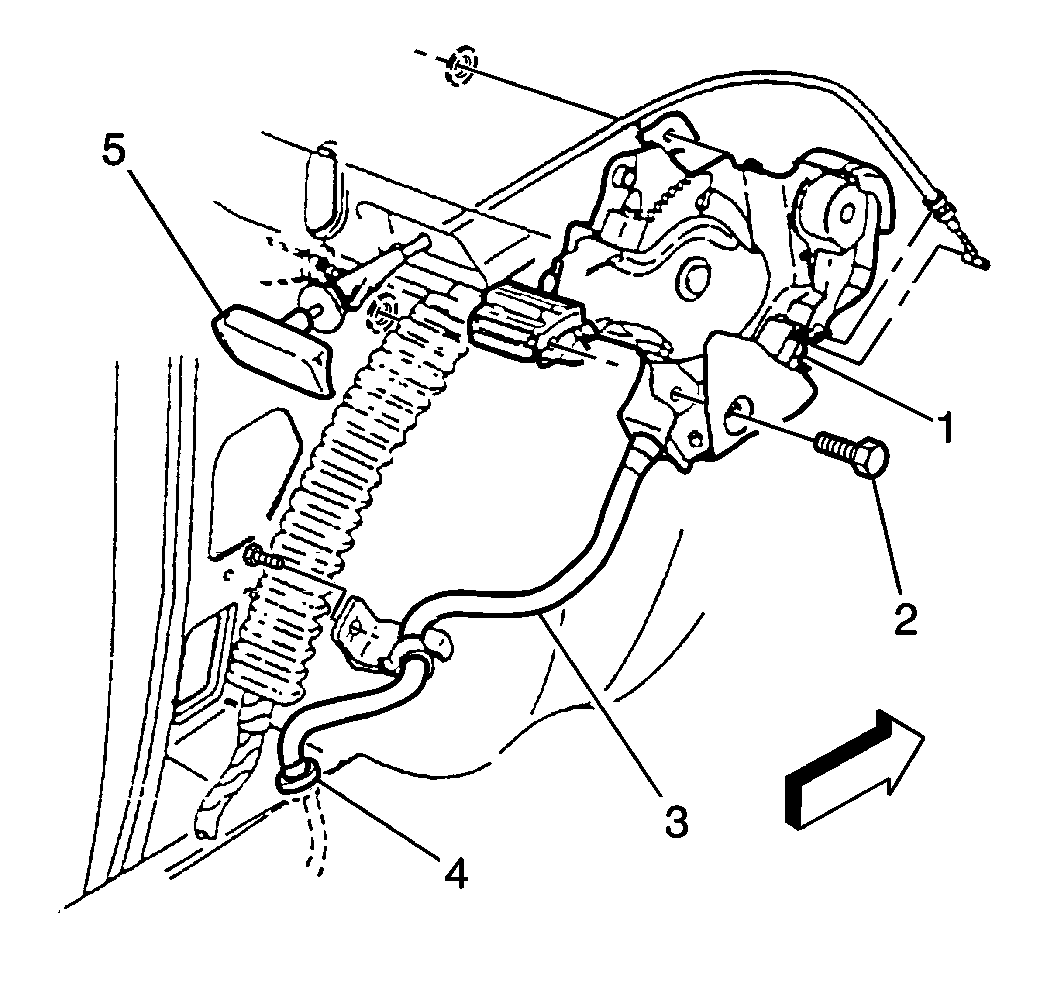 5
1
2
3
4