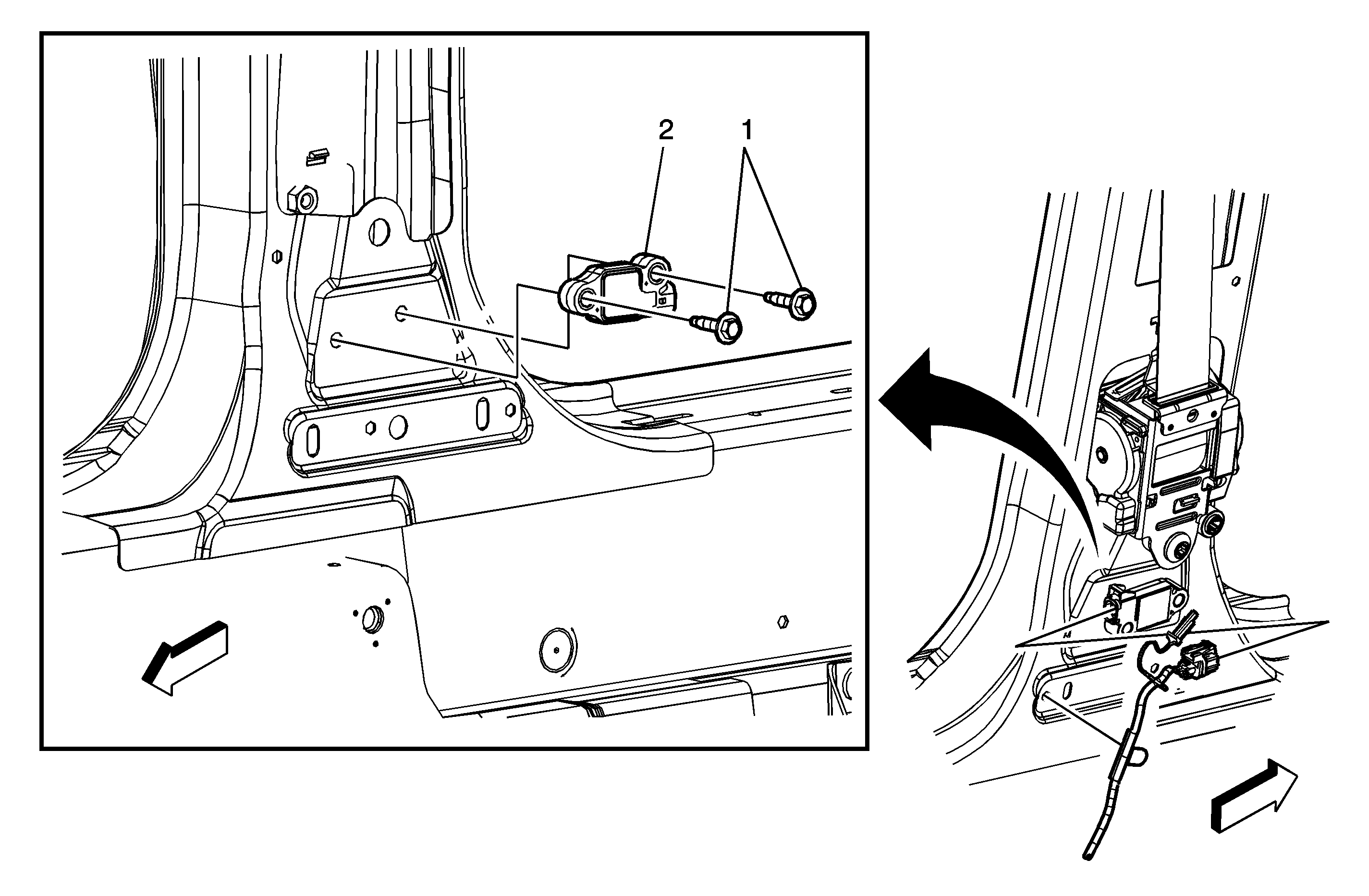 2
1