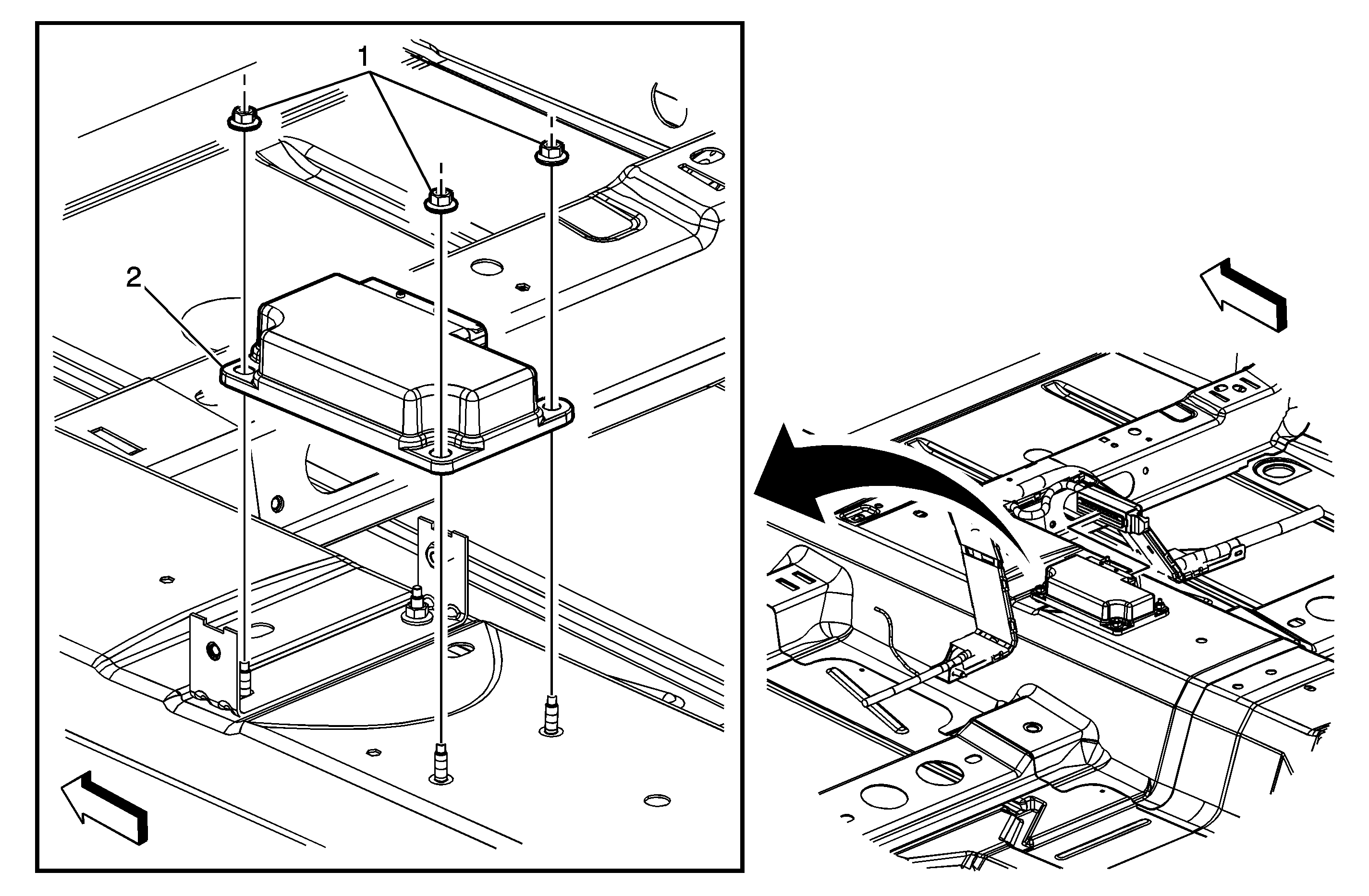 1
2