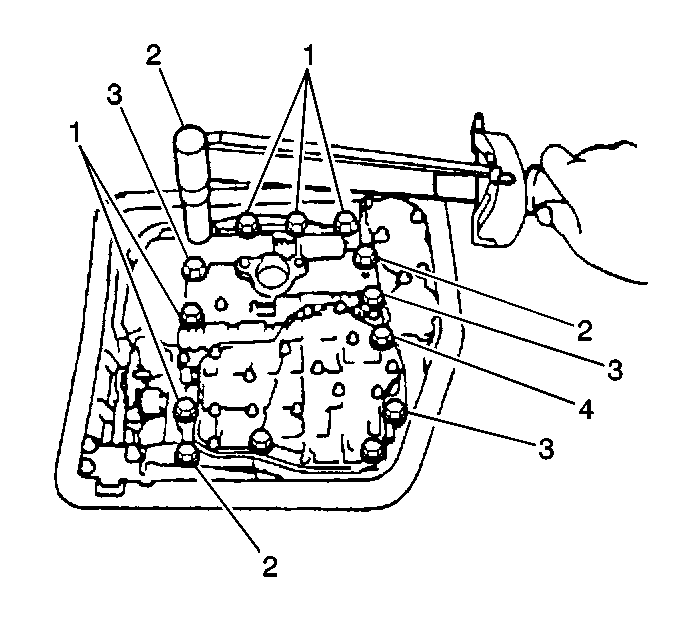 2
1
3
1
2
3
4
3
2