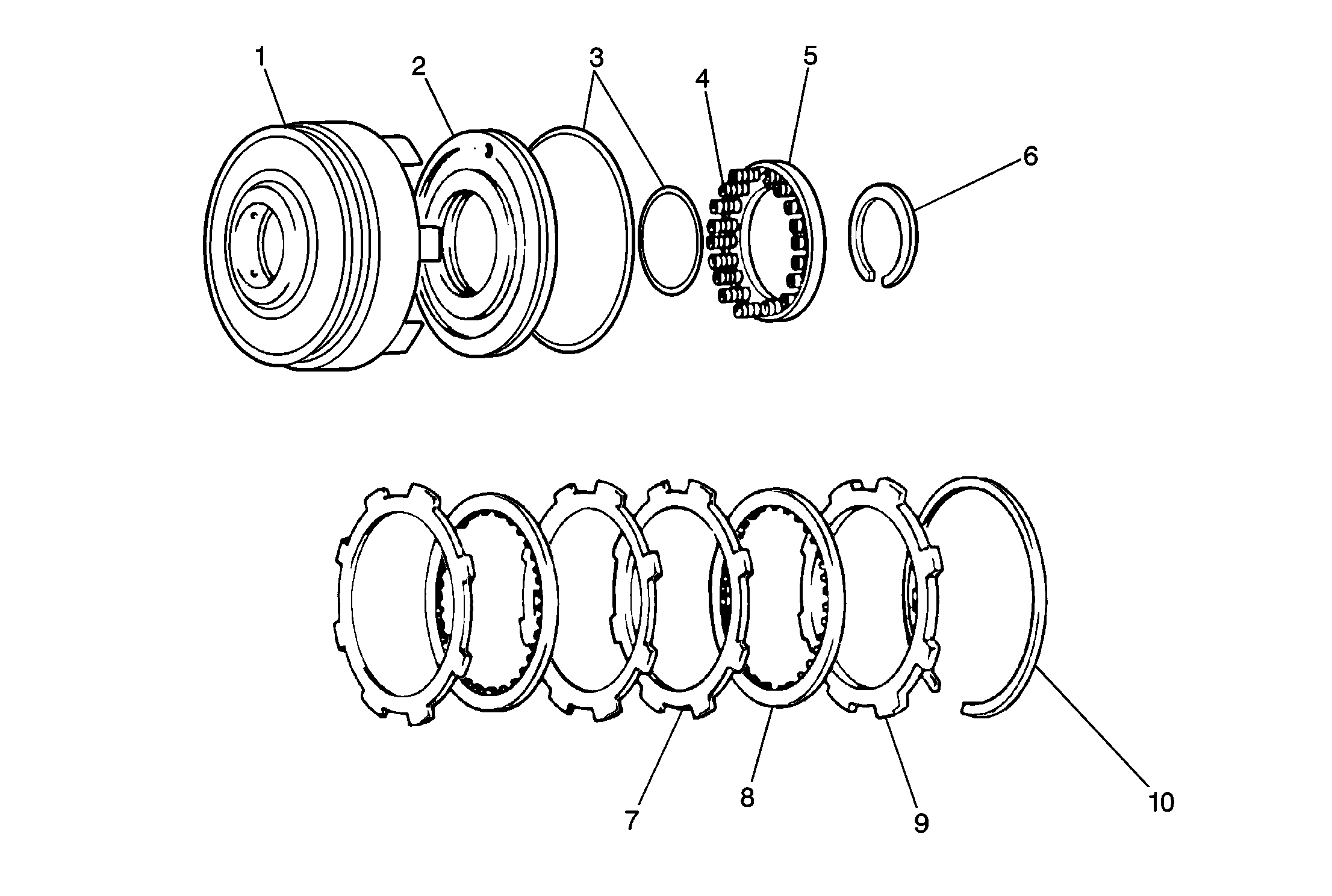 1
2
3
4
5
6
7
8
9
10