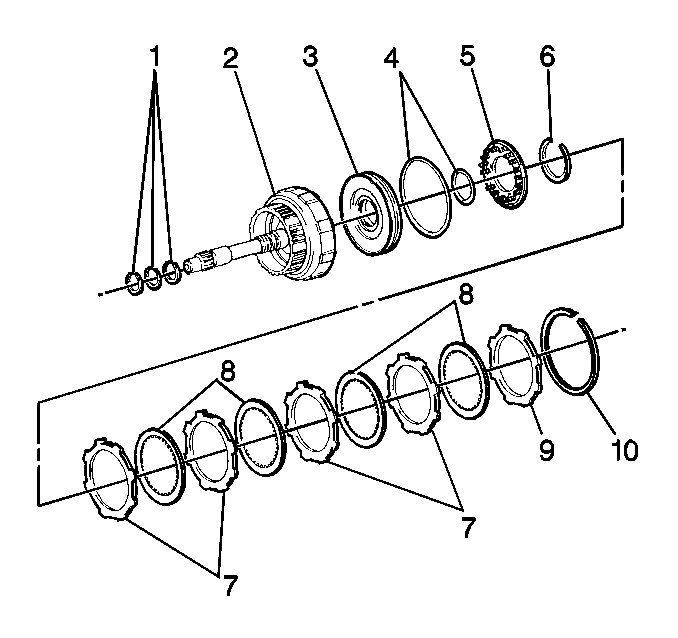 1
2
3
4
5
6
8
8
9
10
7
7