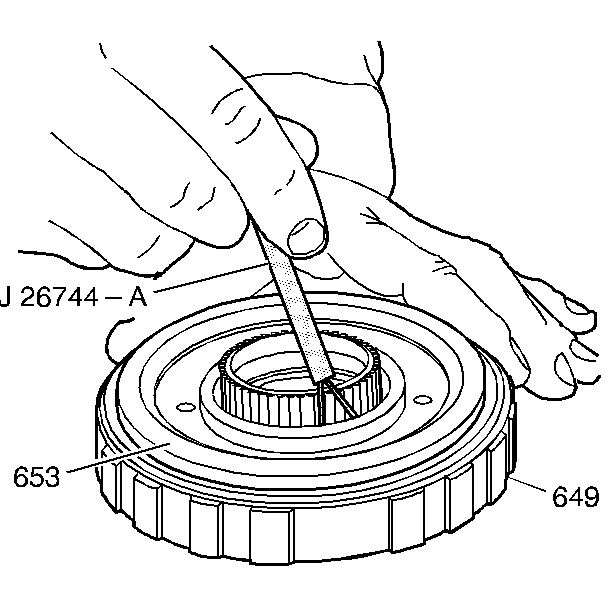 J 26744 – A

653

649