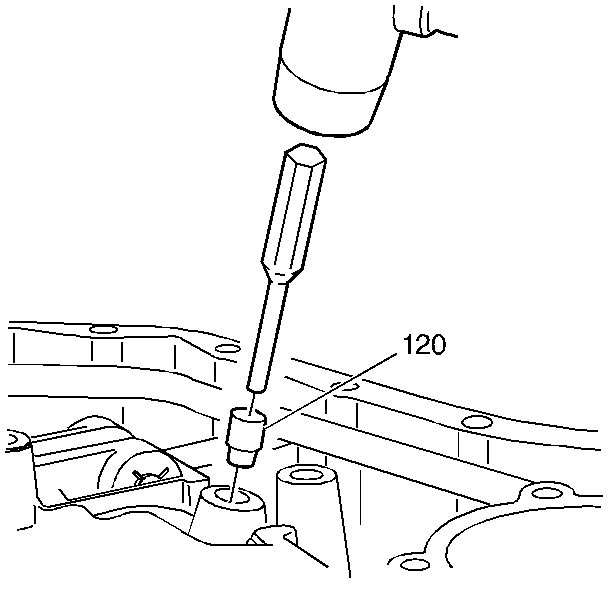 120