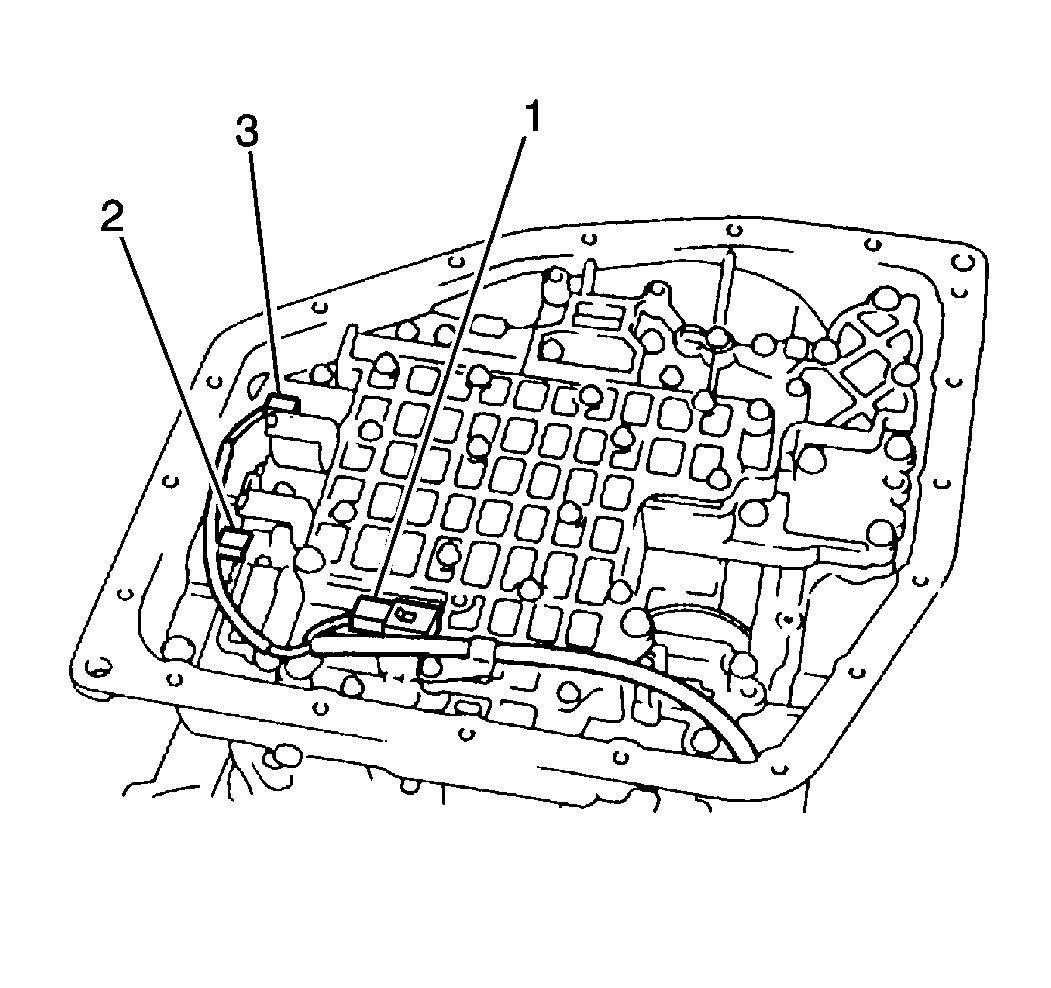 3
1
2