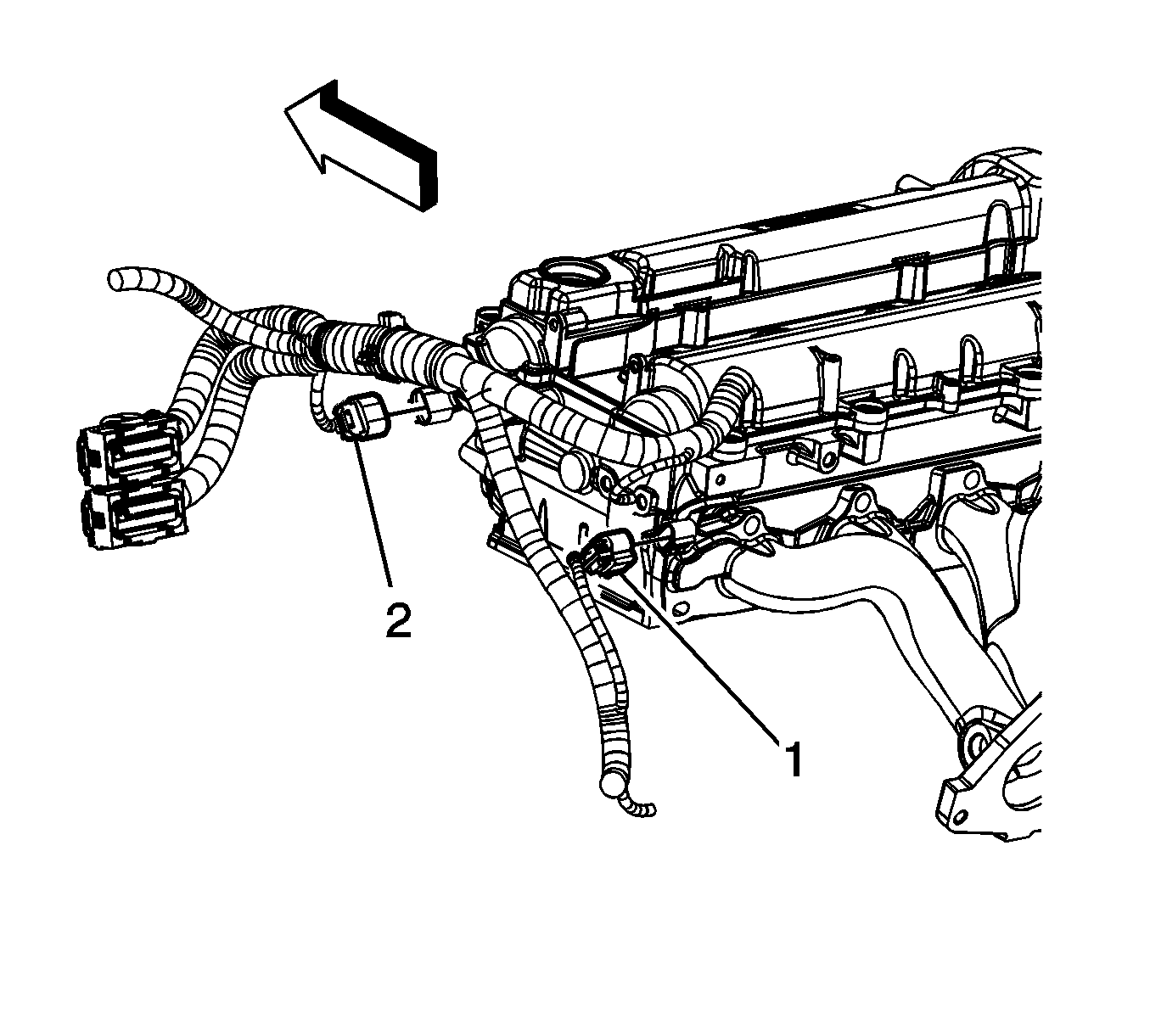 2

1