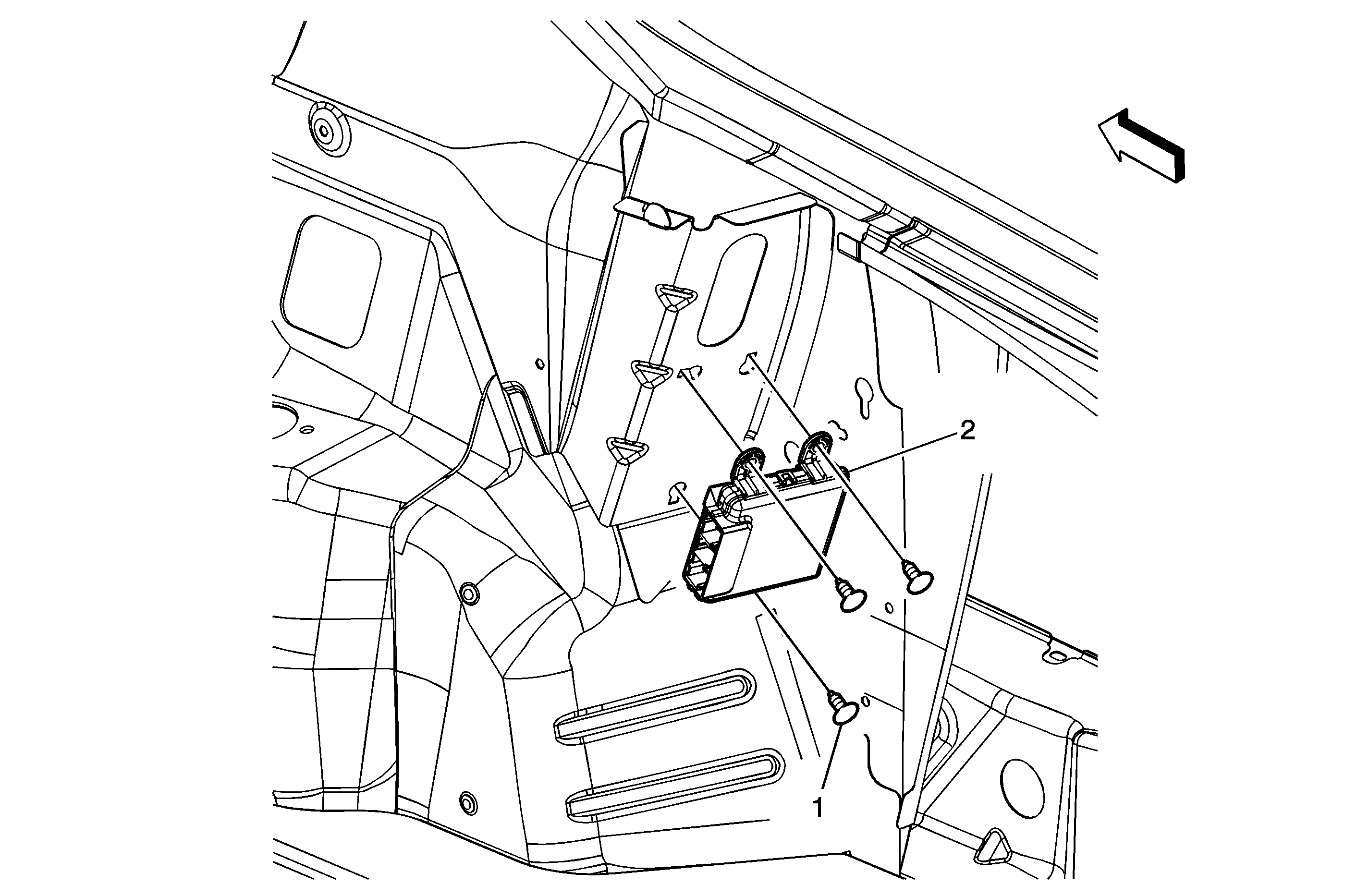 2

1