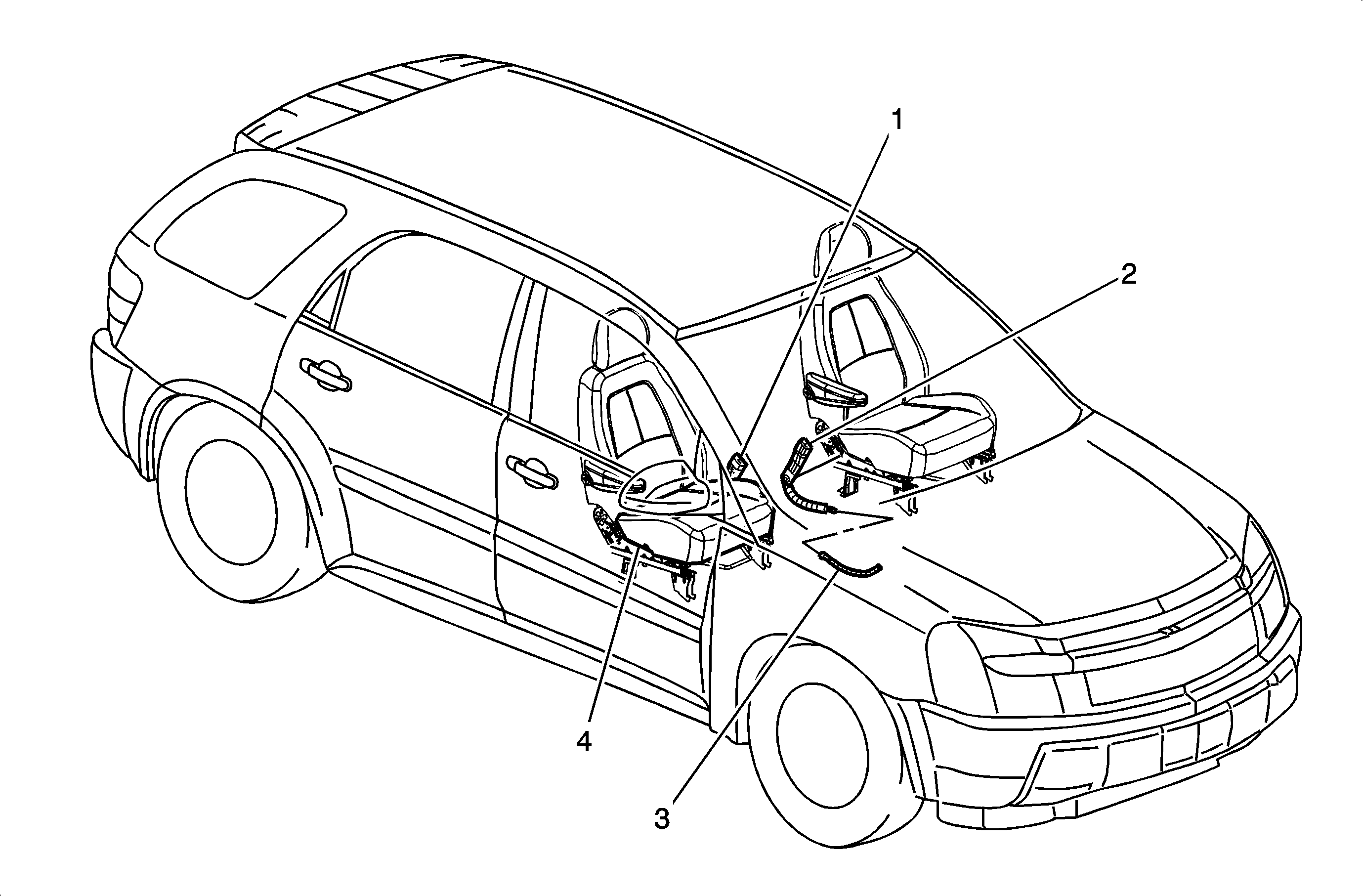 1
2
4
3