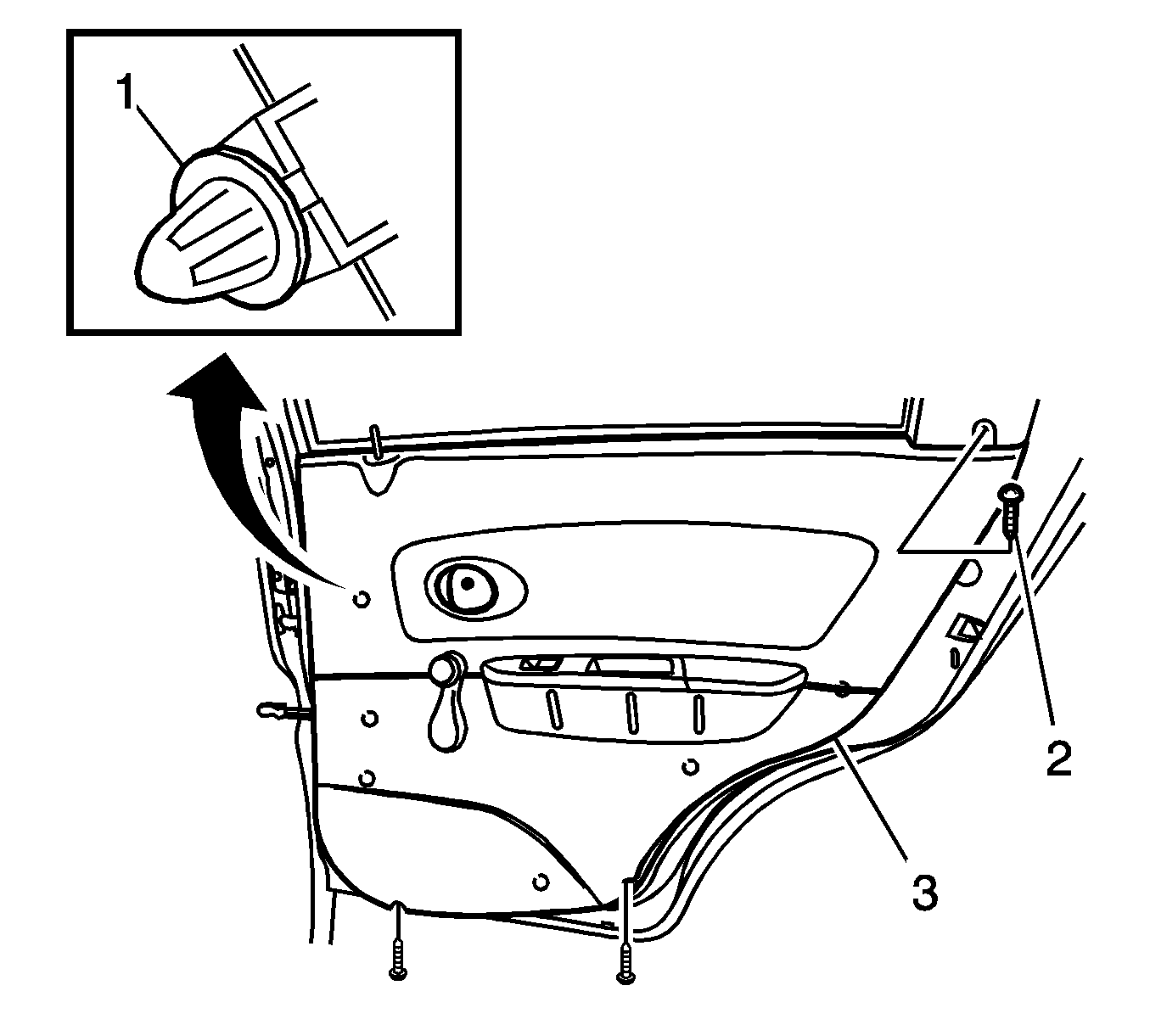 1
2
3