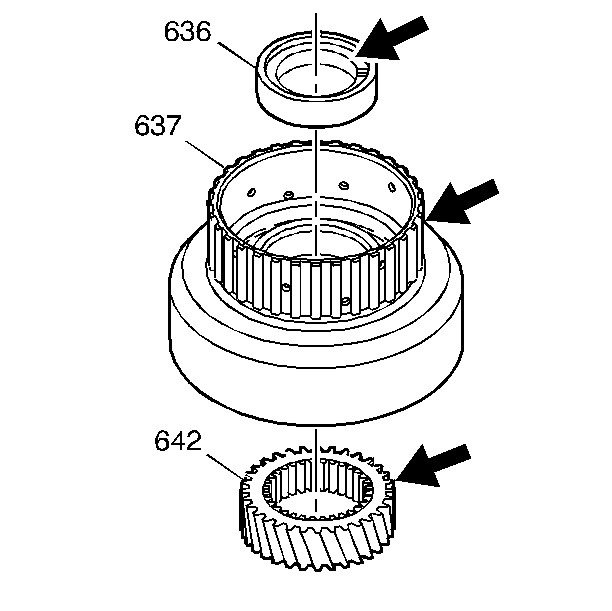 636
637
642