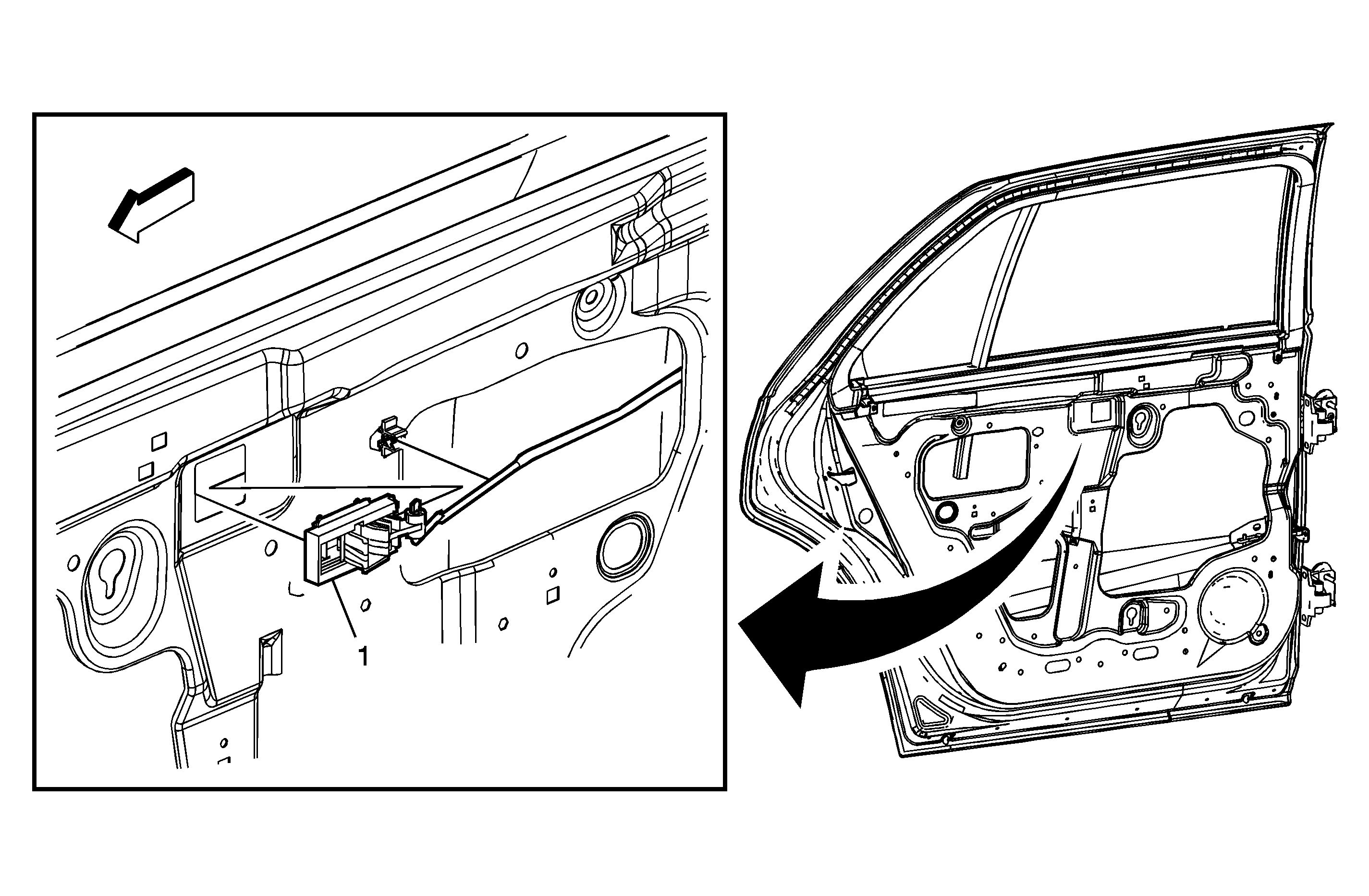 1