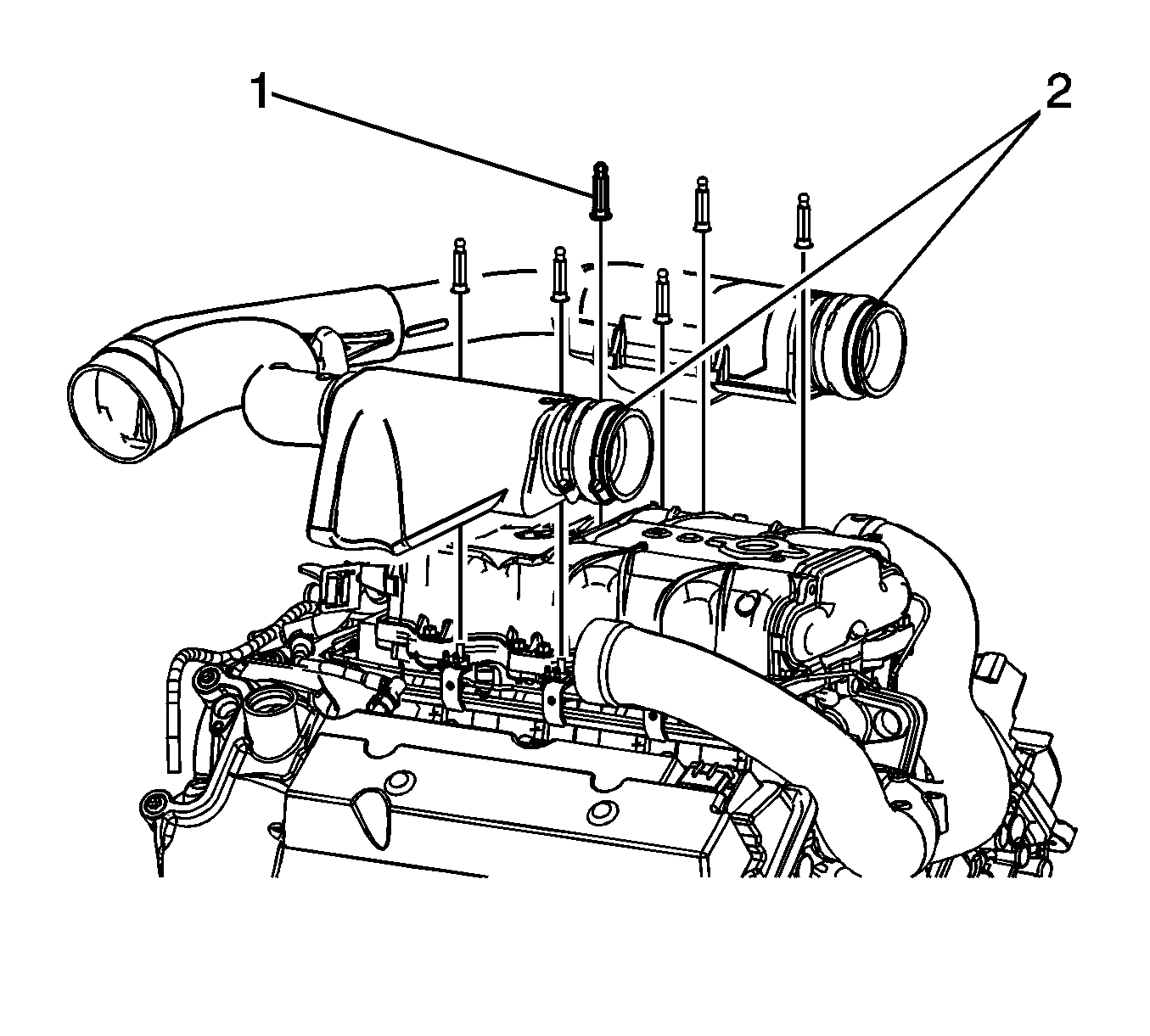 1
2