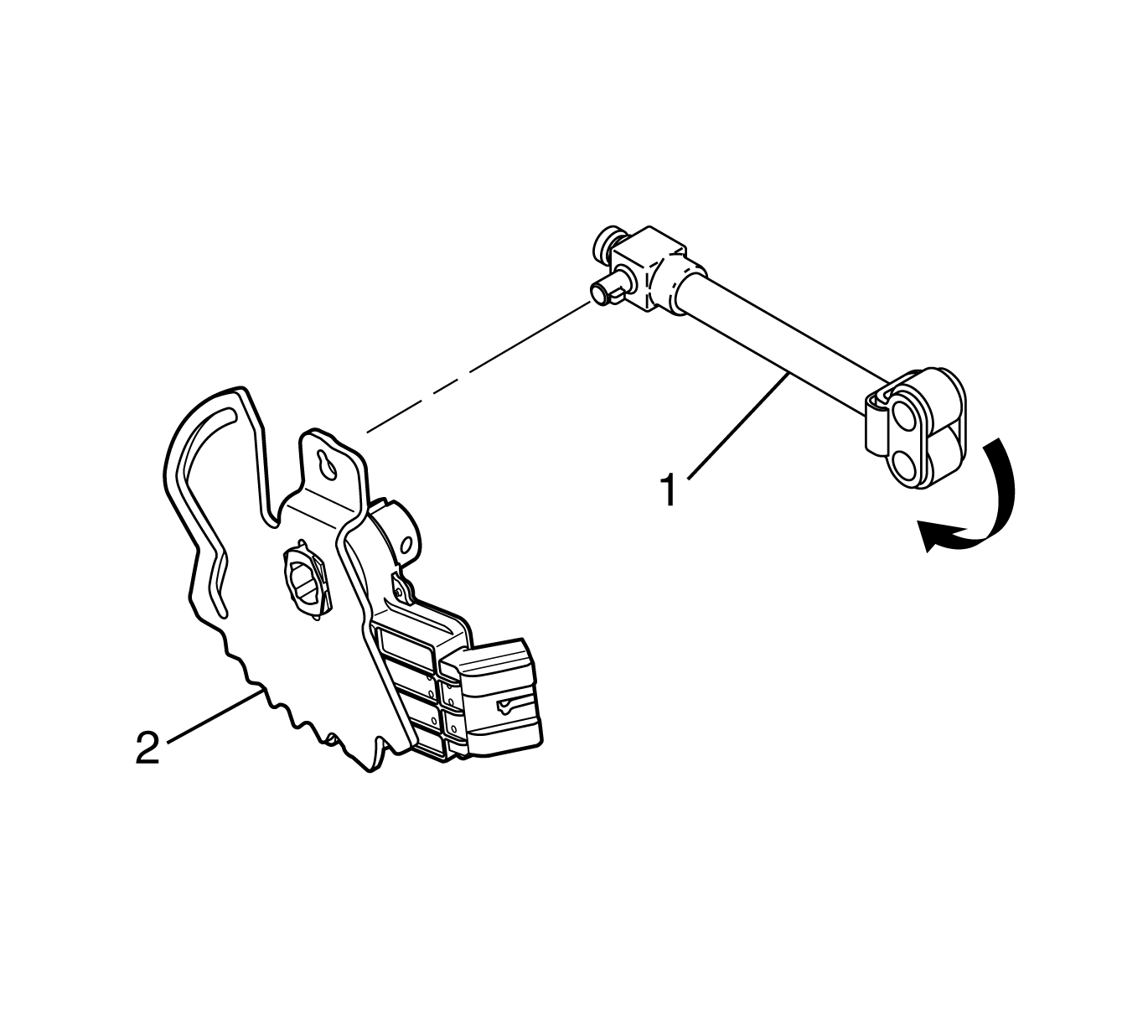 1

2