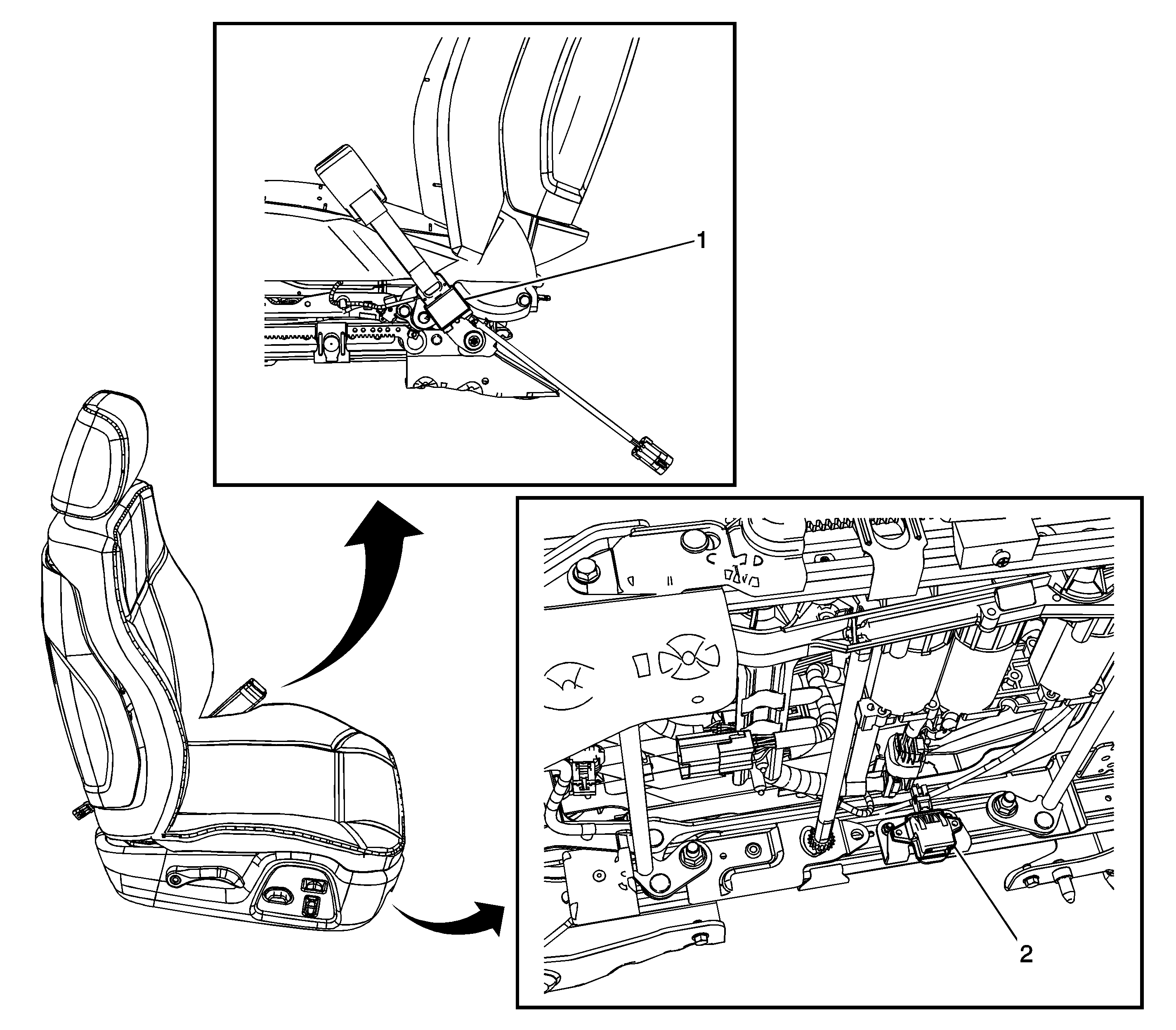 1

2