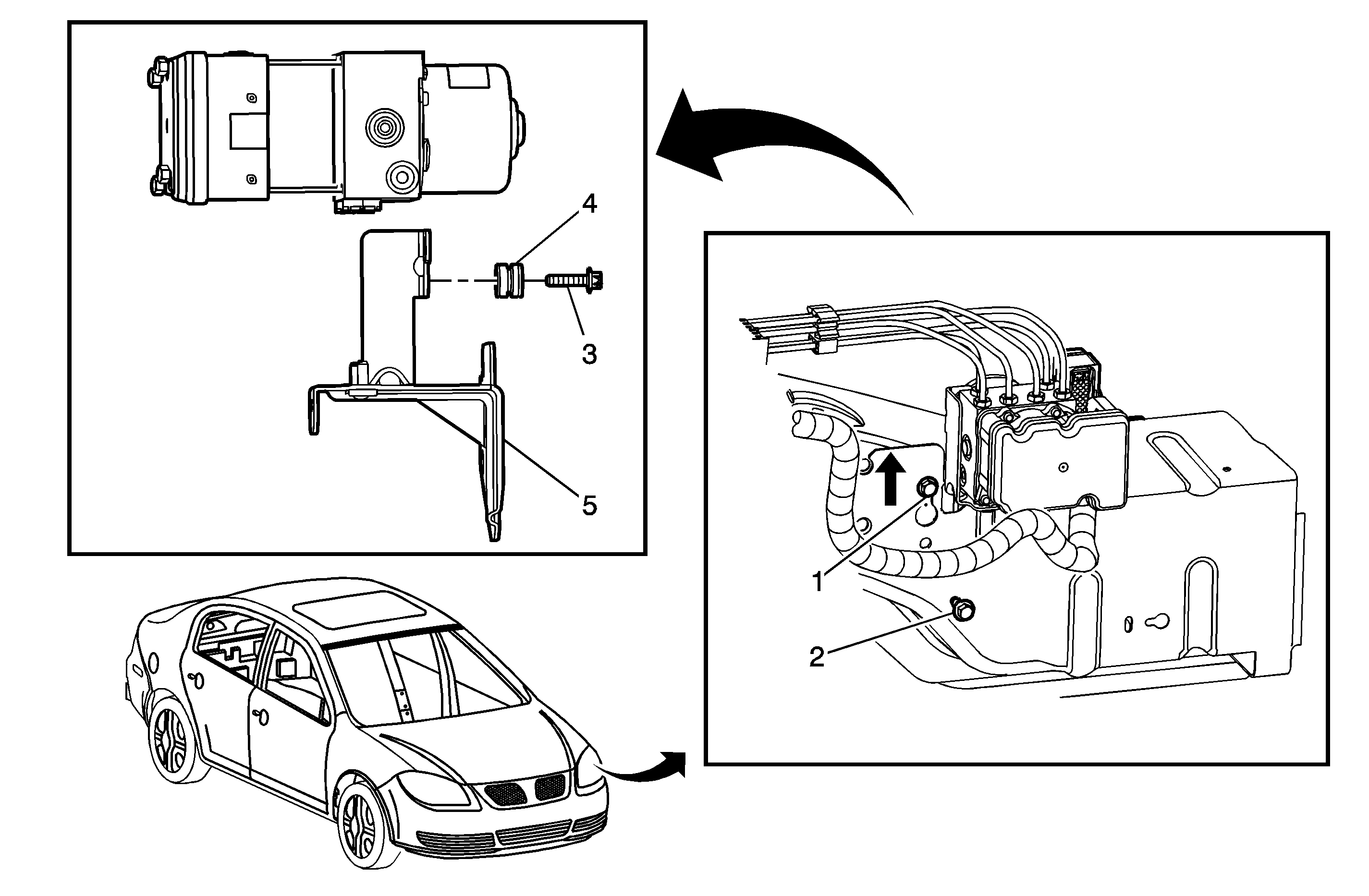 4
3
5
1
2