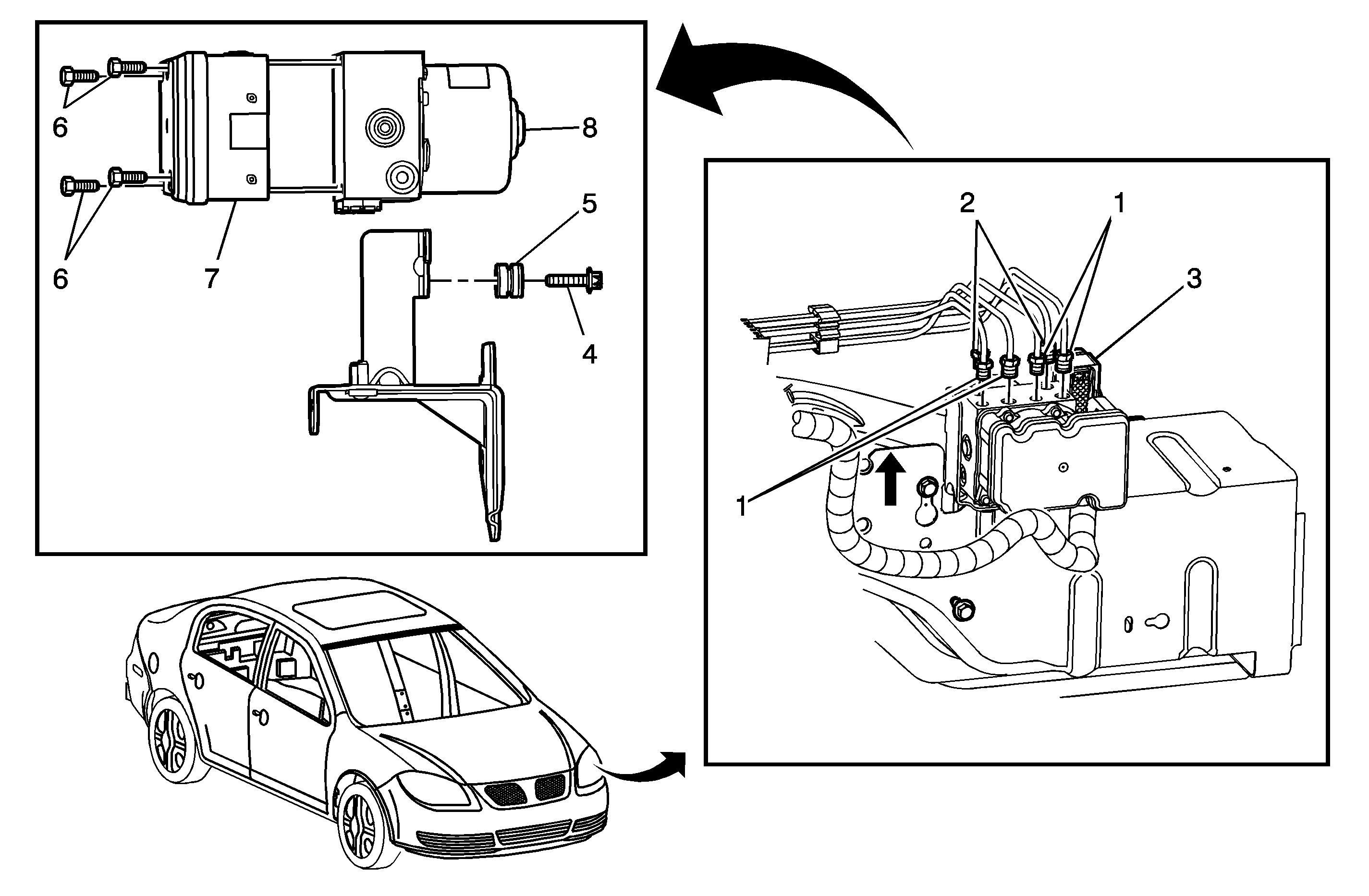 6
8
6
7
5
4
2
1
3
1