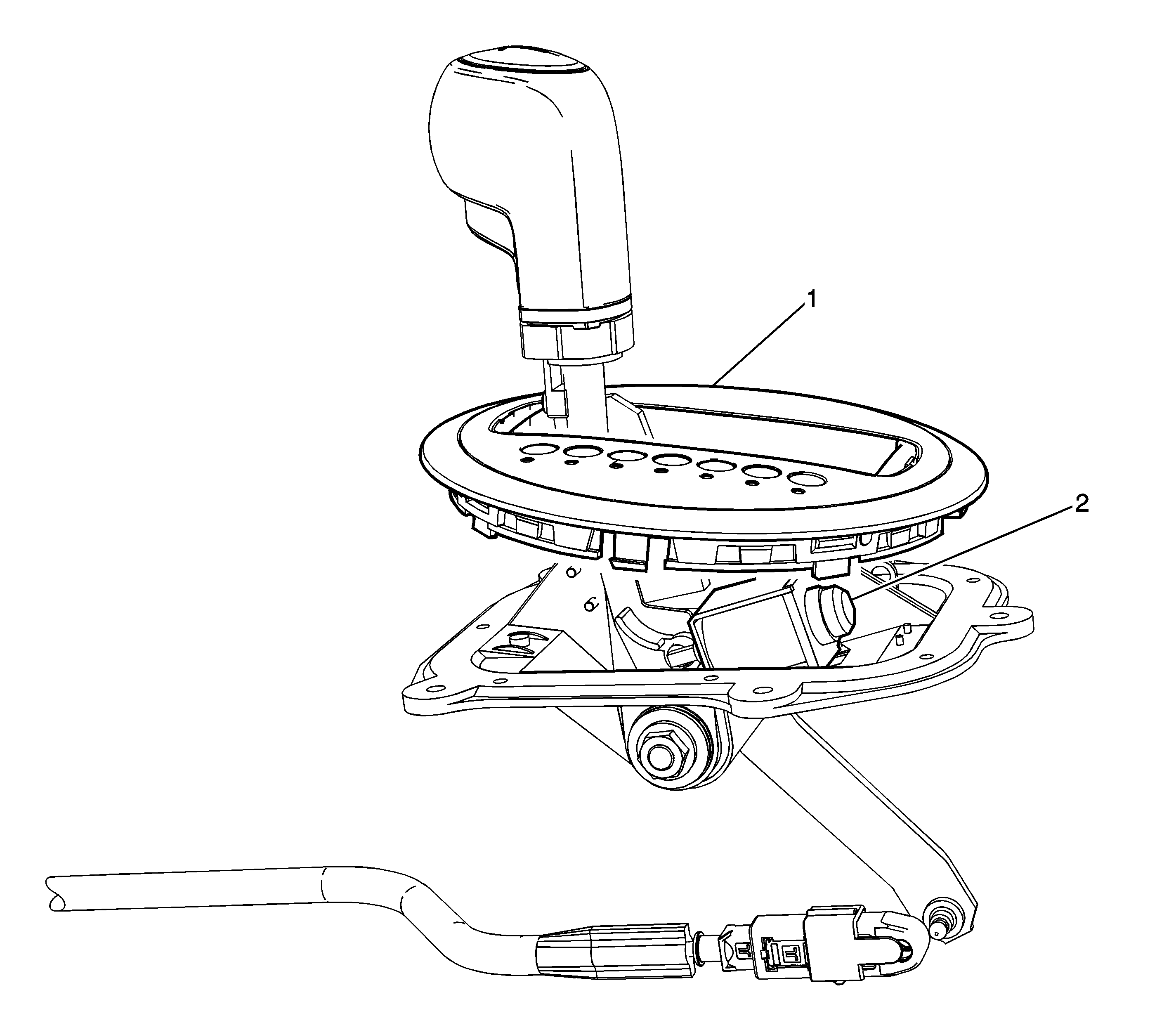 1
2