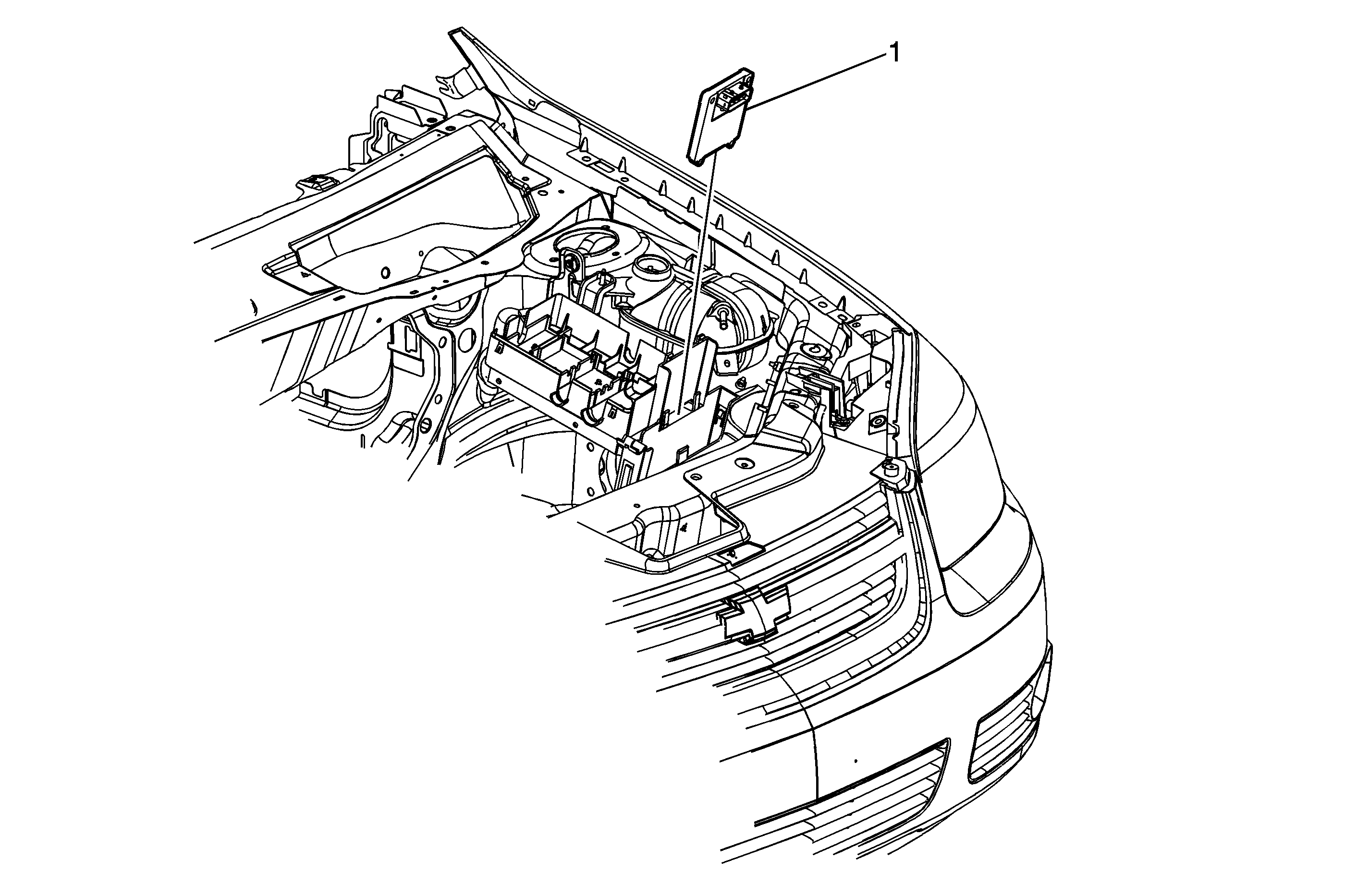 1