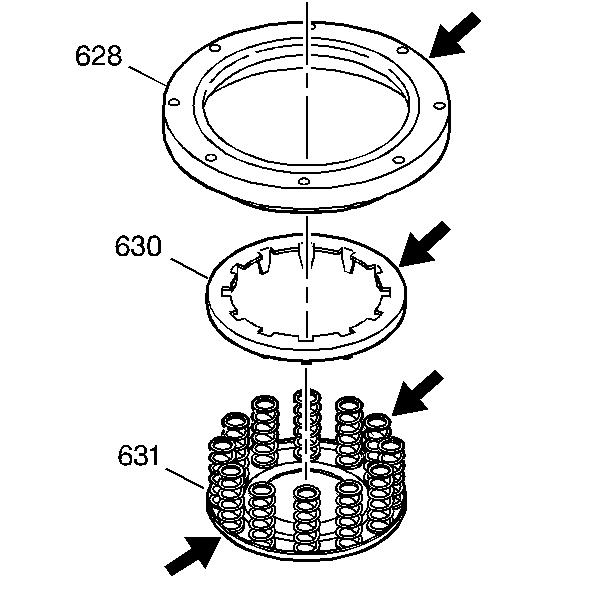 628

630

631