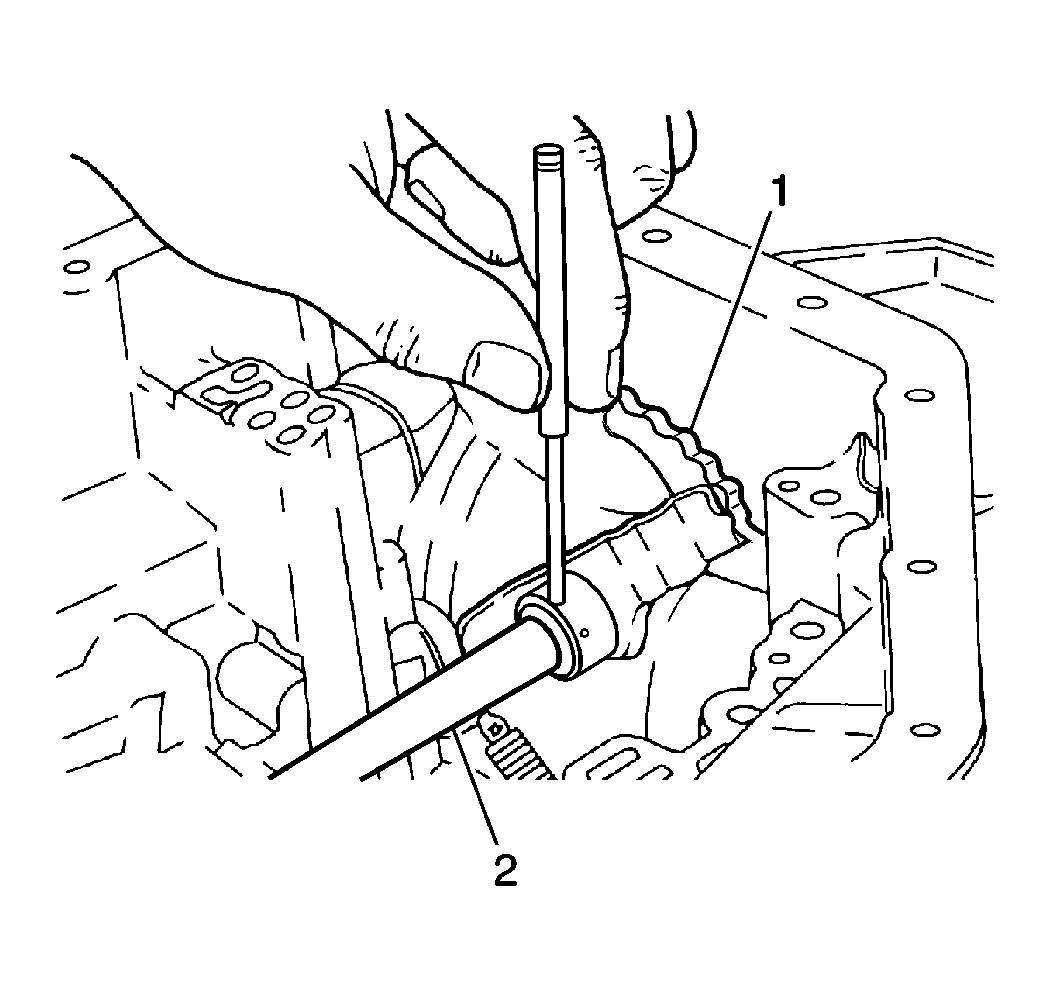 1

2