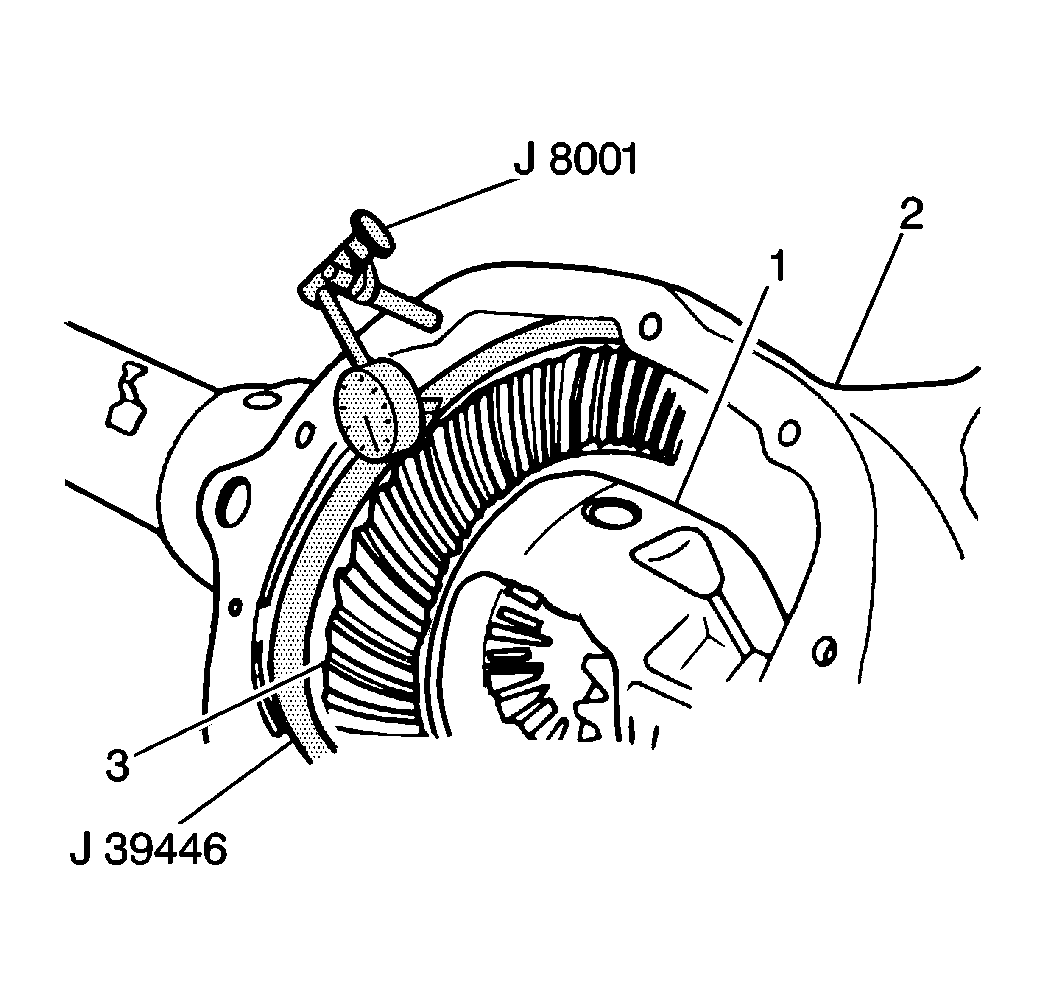 J 8001

2

1

3

J 39446