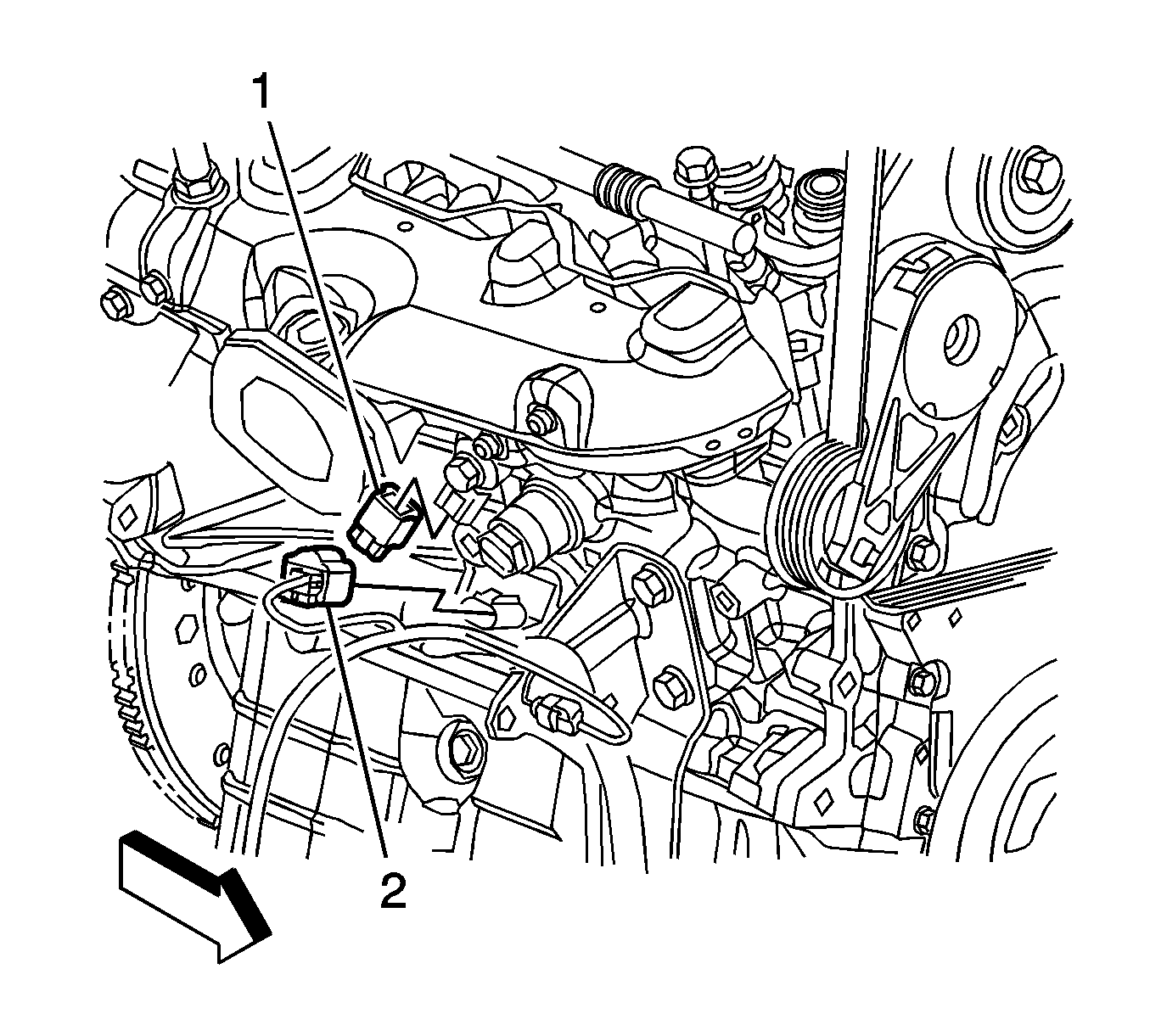 1
2