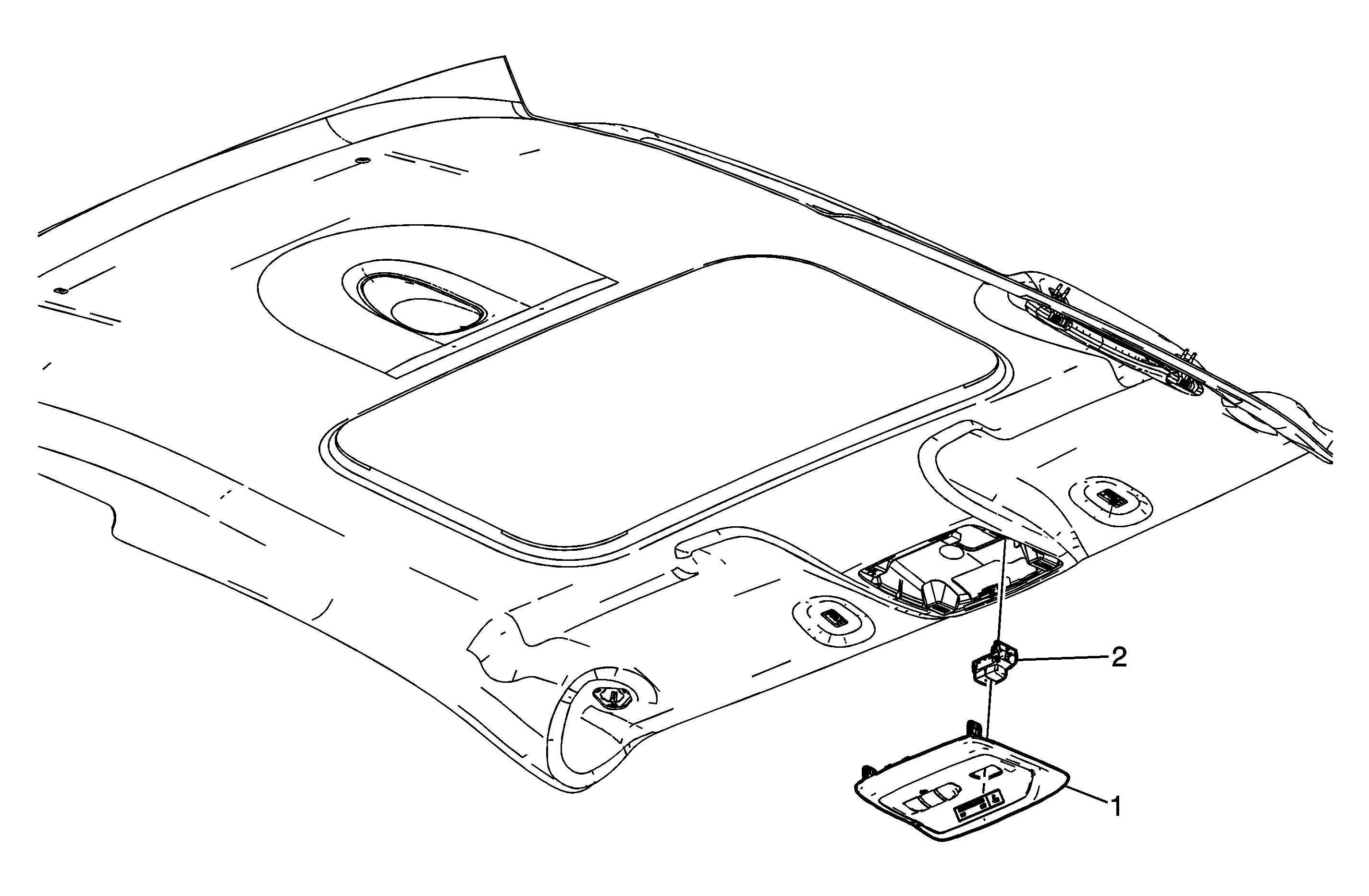 2
1