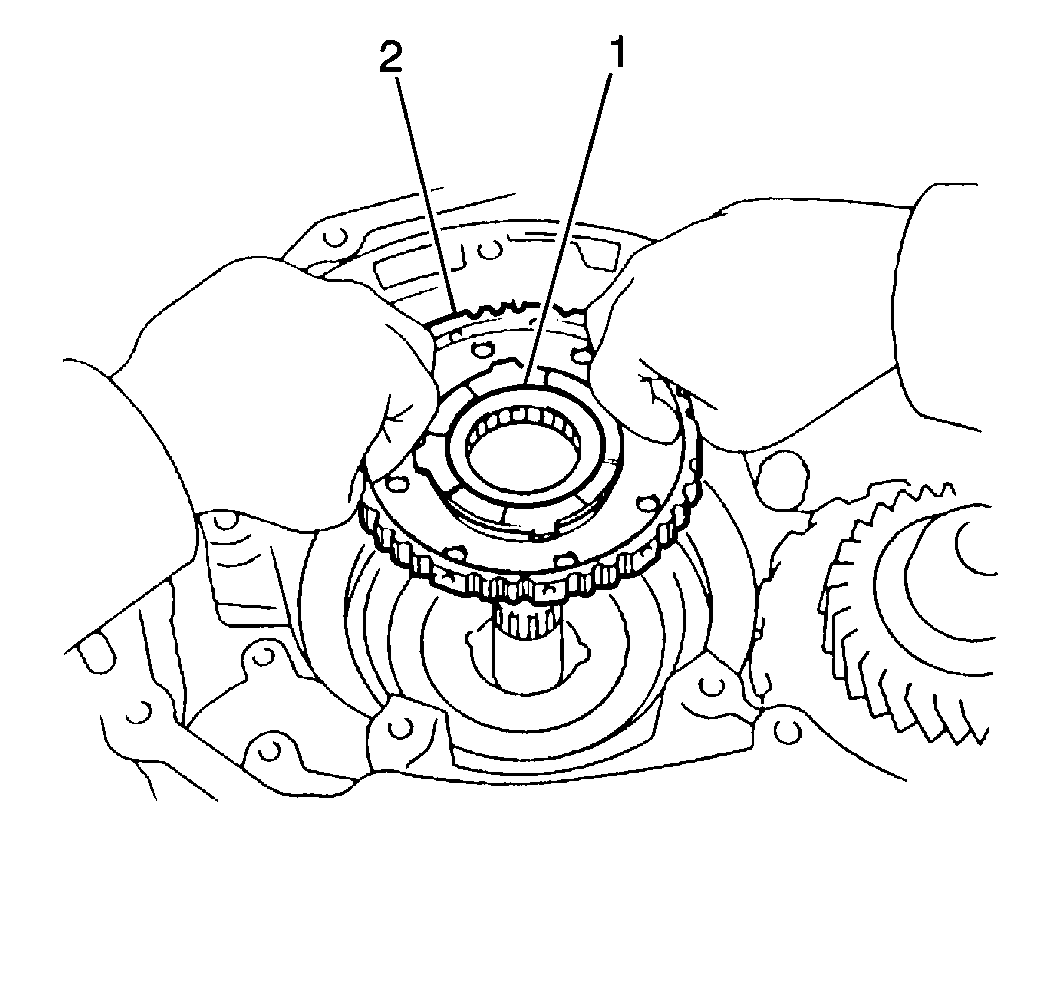 2
1