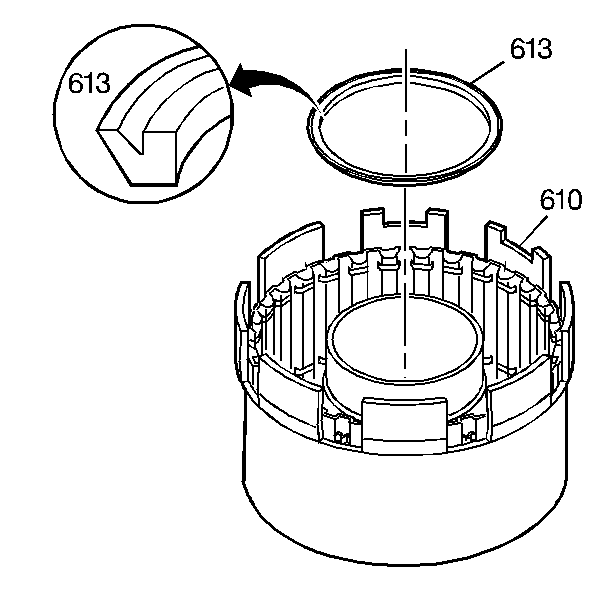 613
613
610