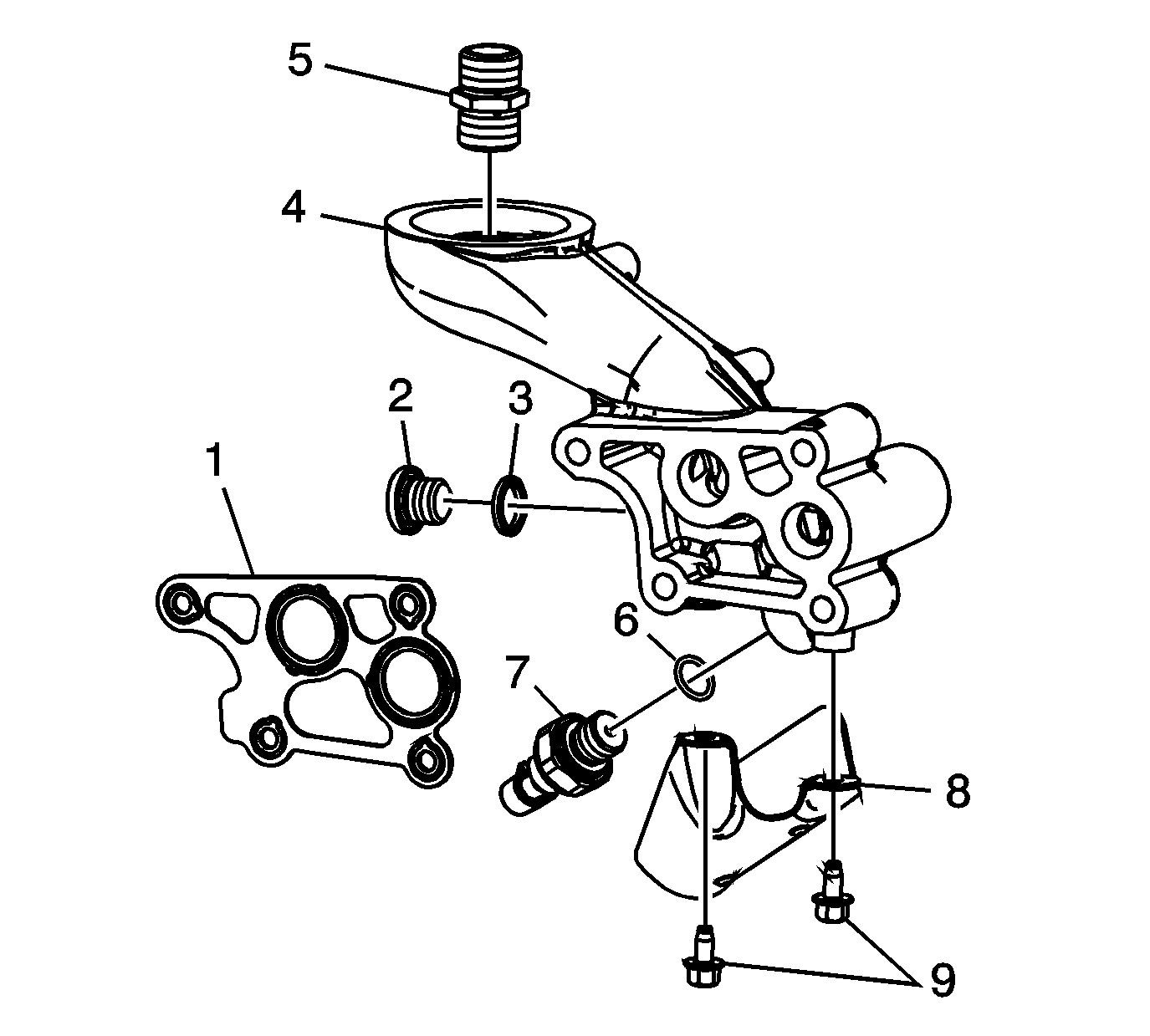 5
4
2
3
1
6
7
8
9