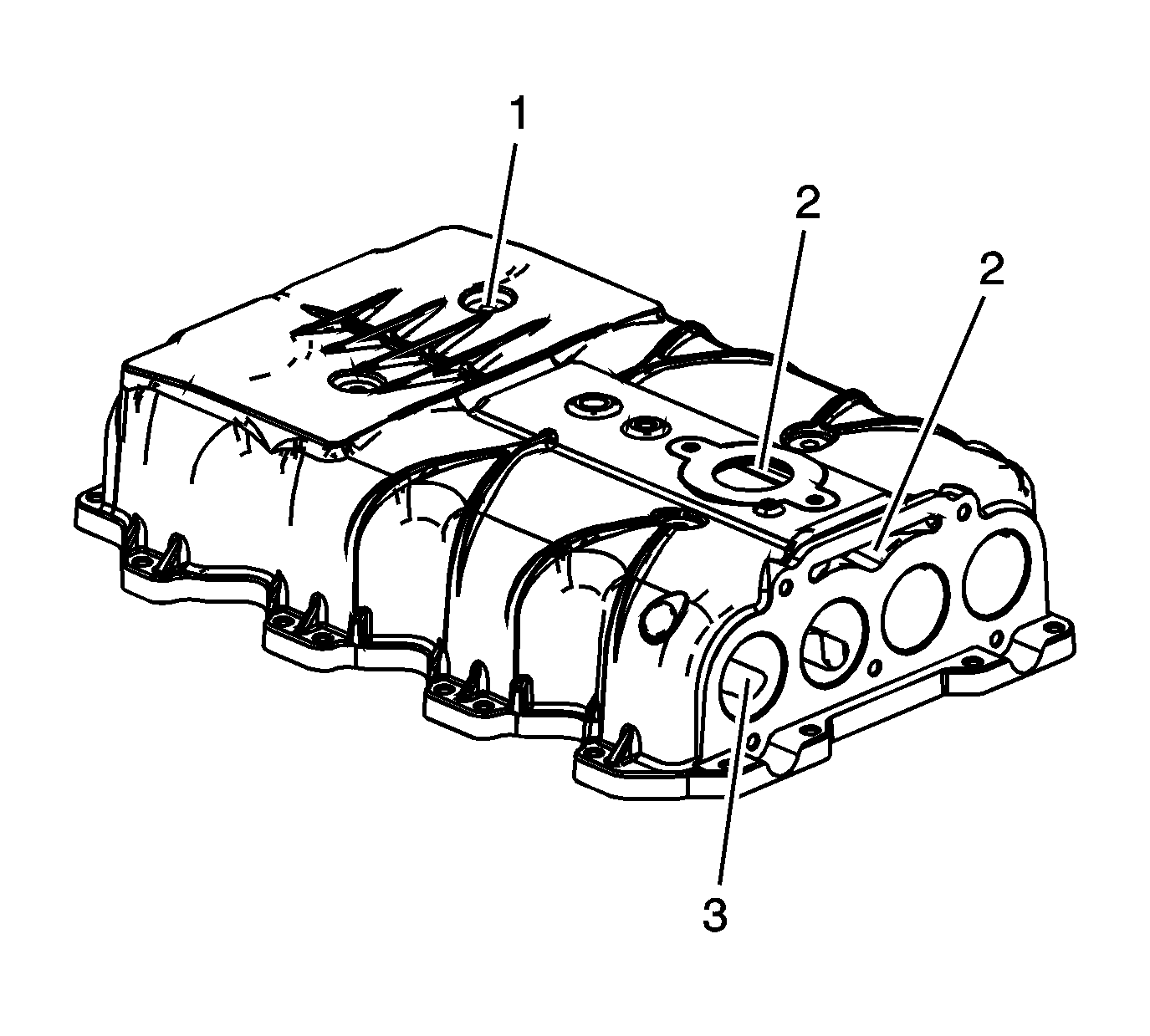 1
2
2
3