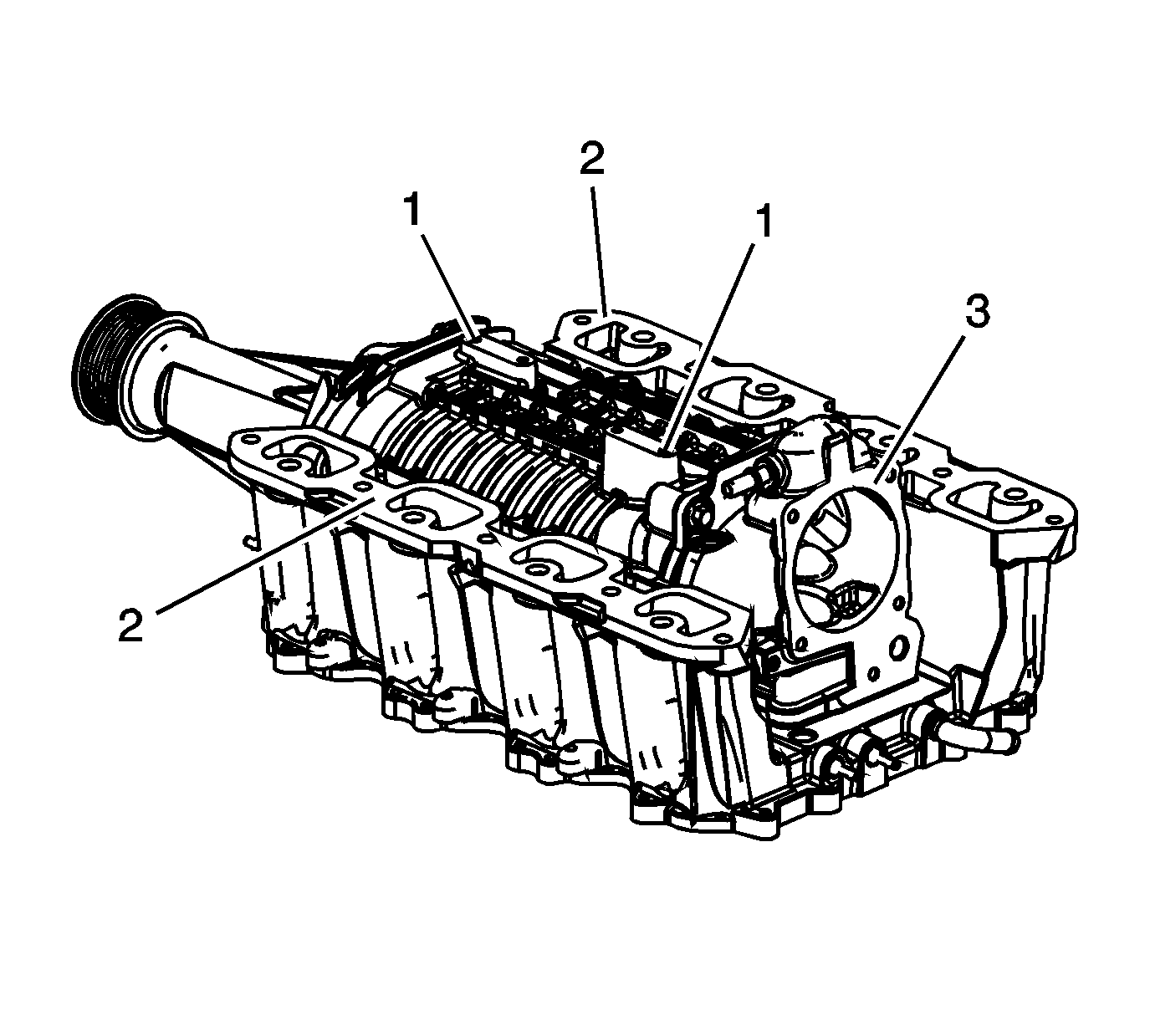 2
1
1
3
2