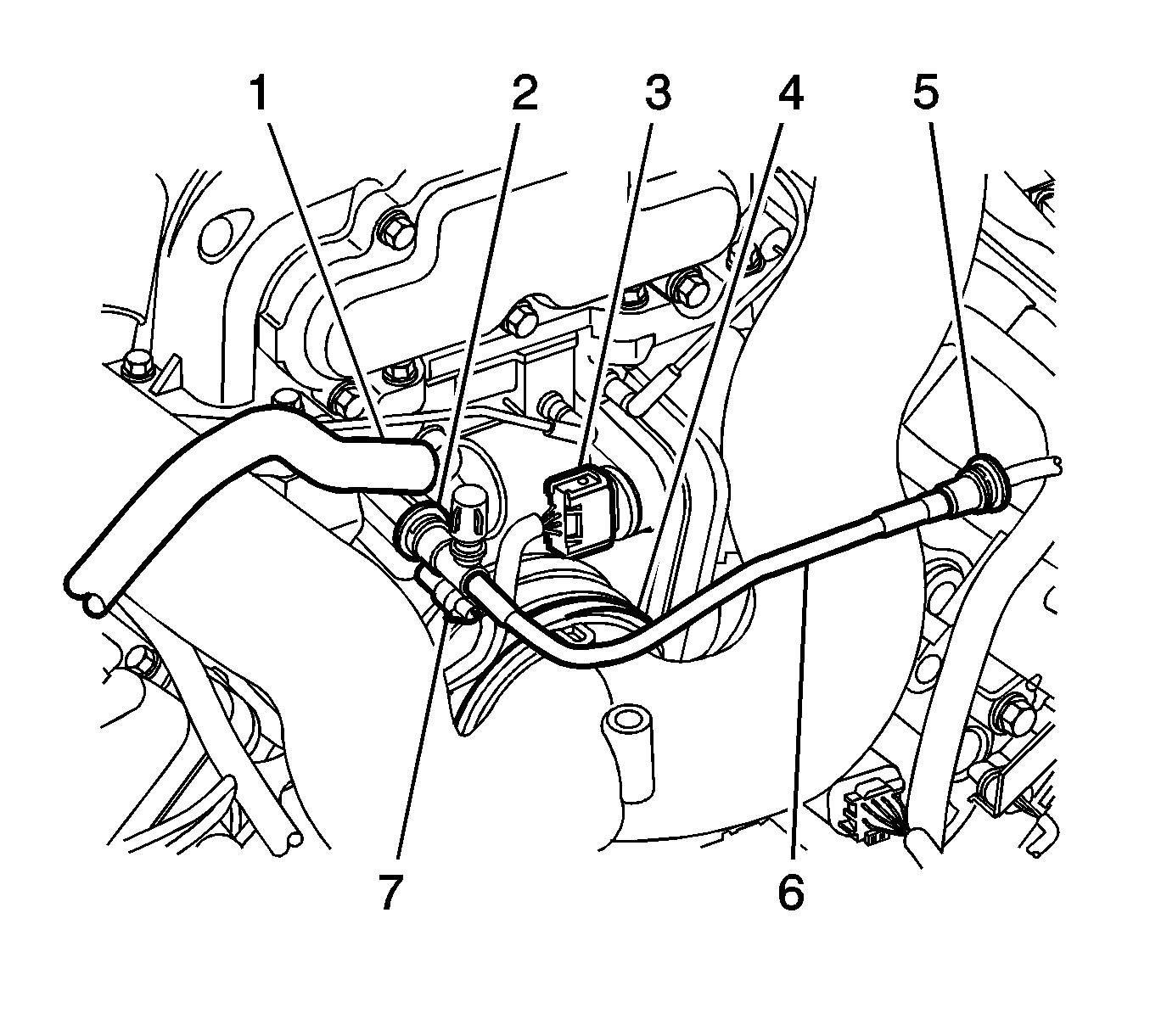 1
2
3
4
5
7
6