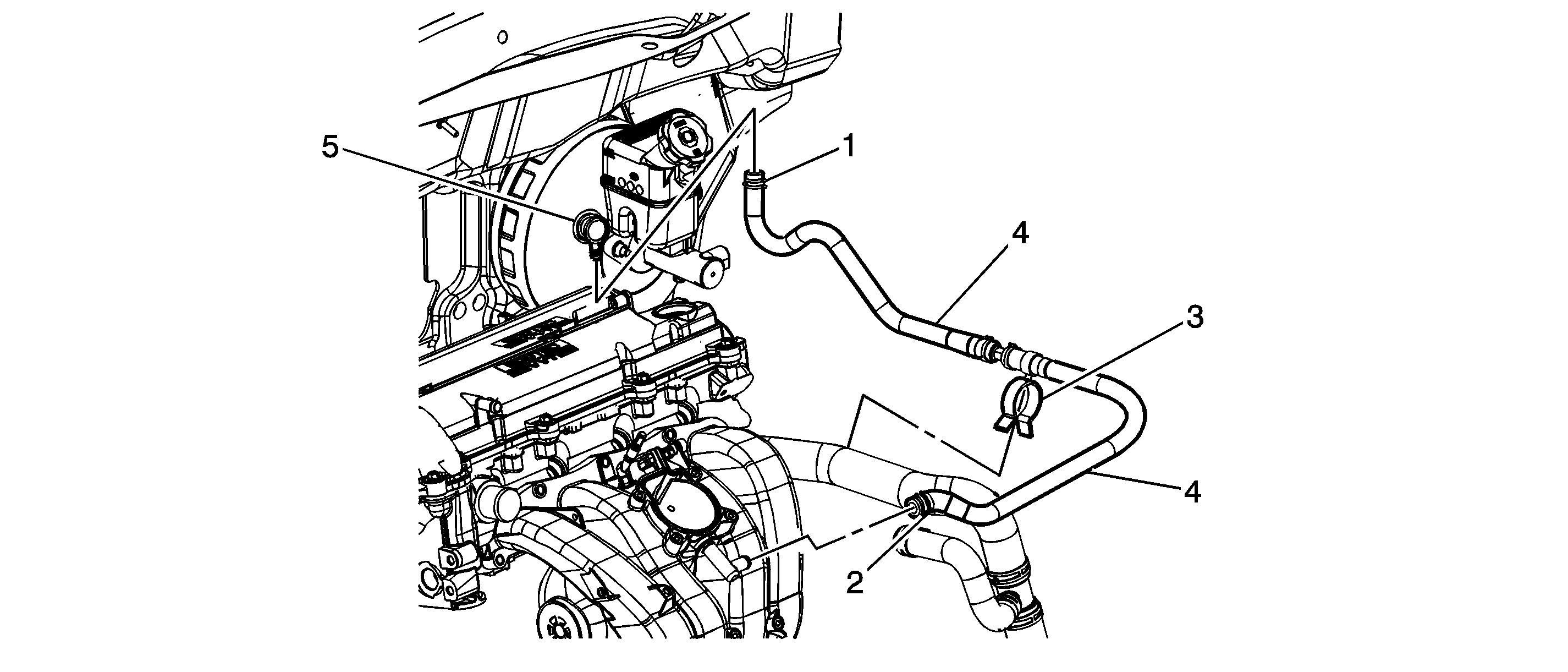 5
1
4
3
4
2