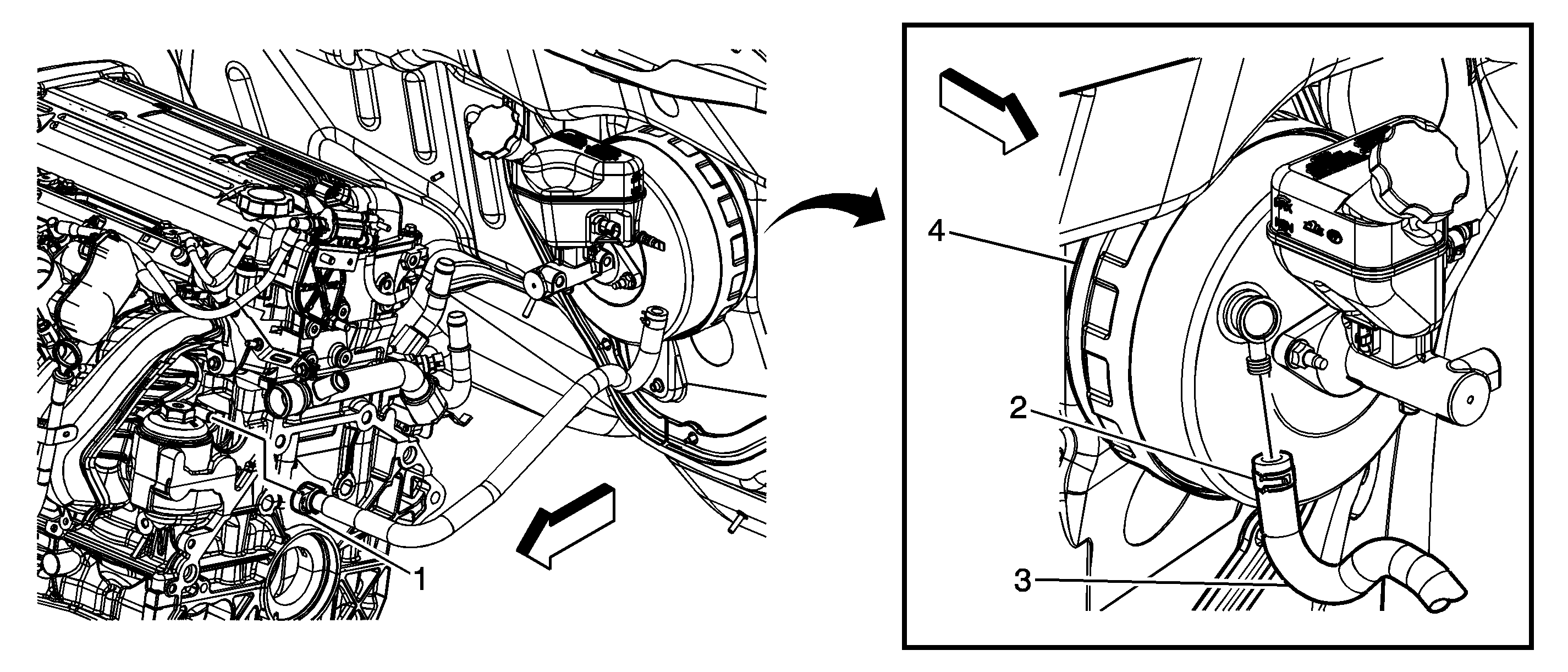 1
4
2
3