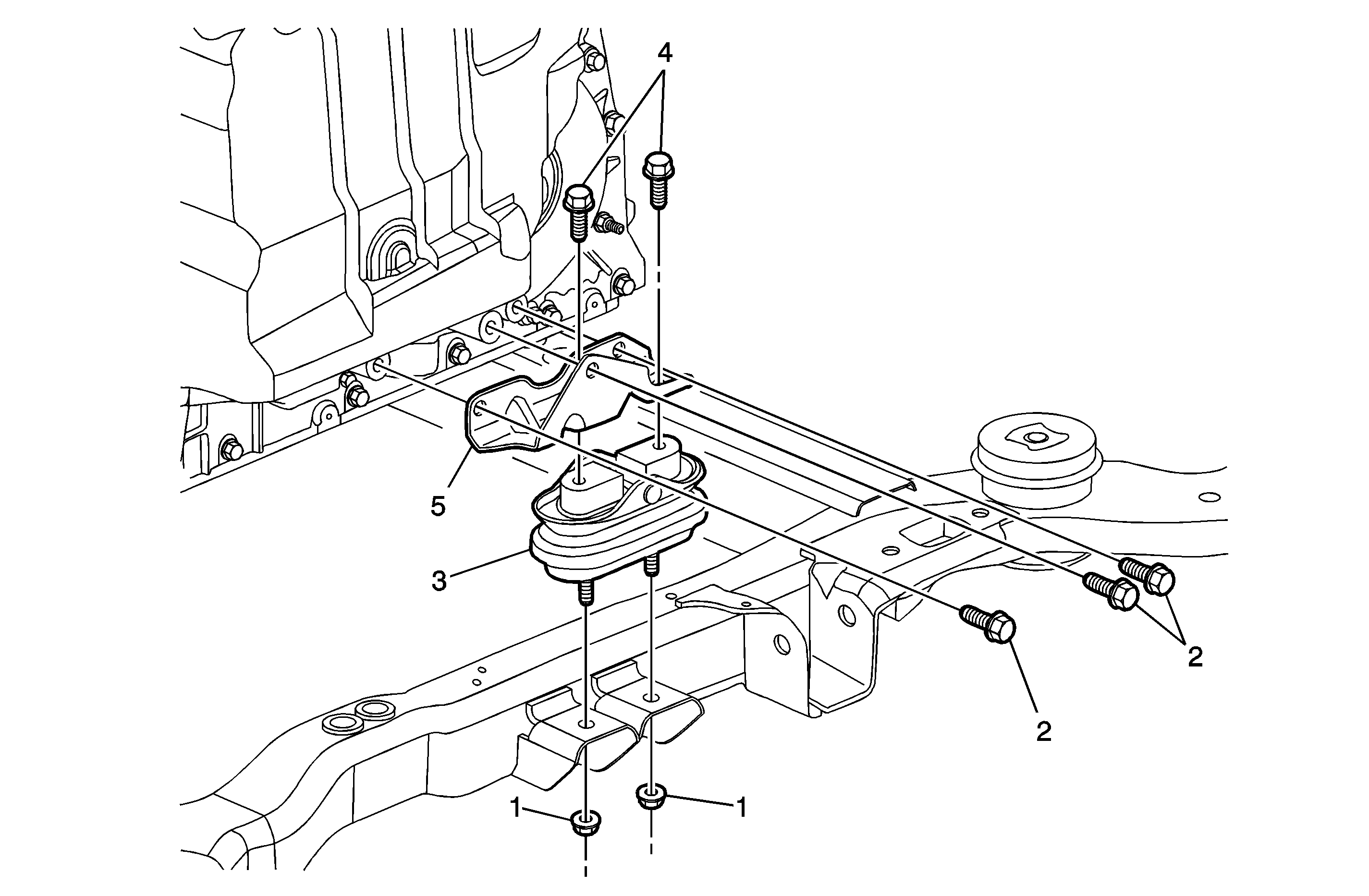 4
5
3
2
2
1
1