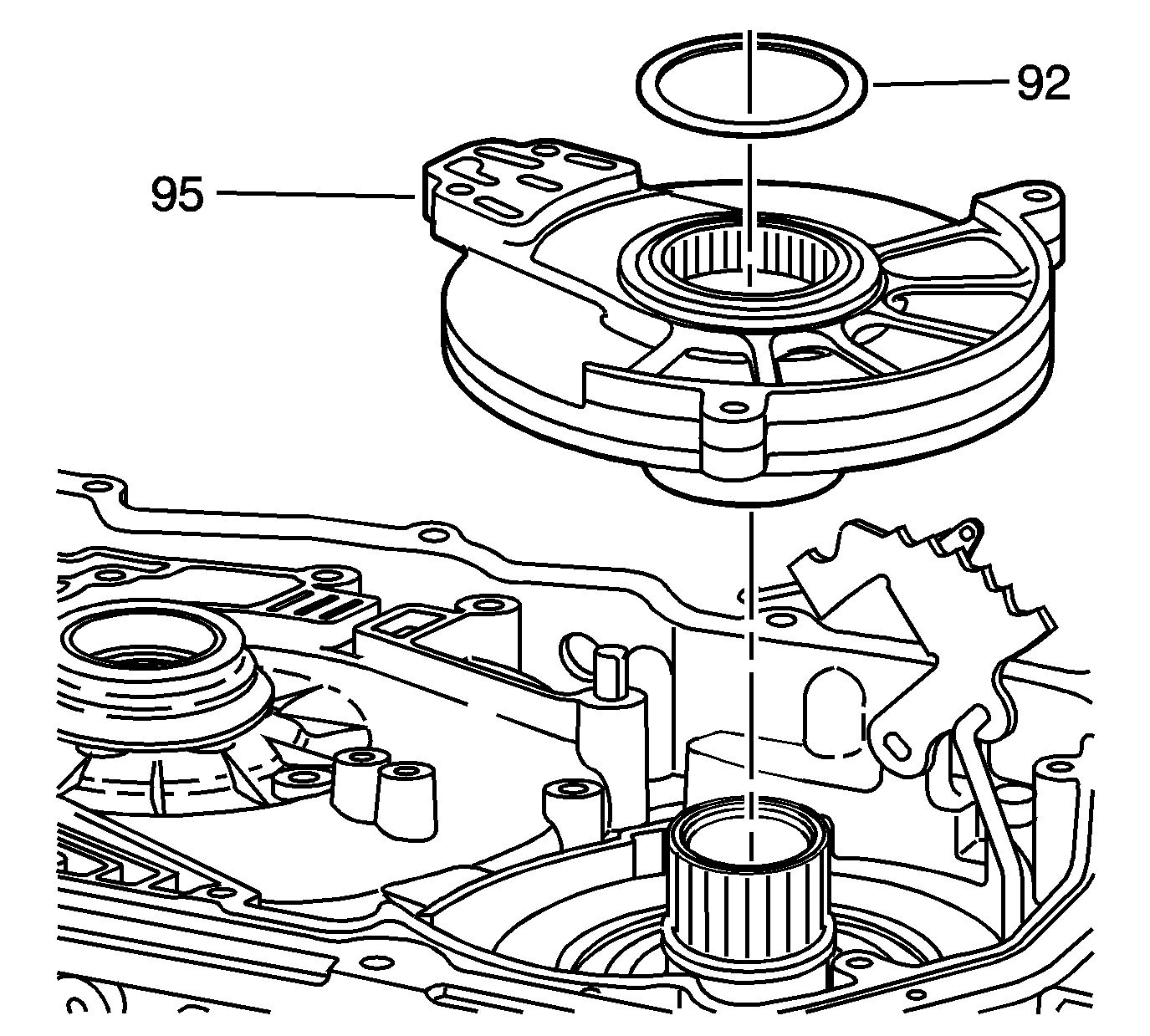 92
95