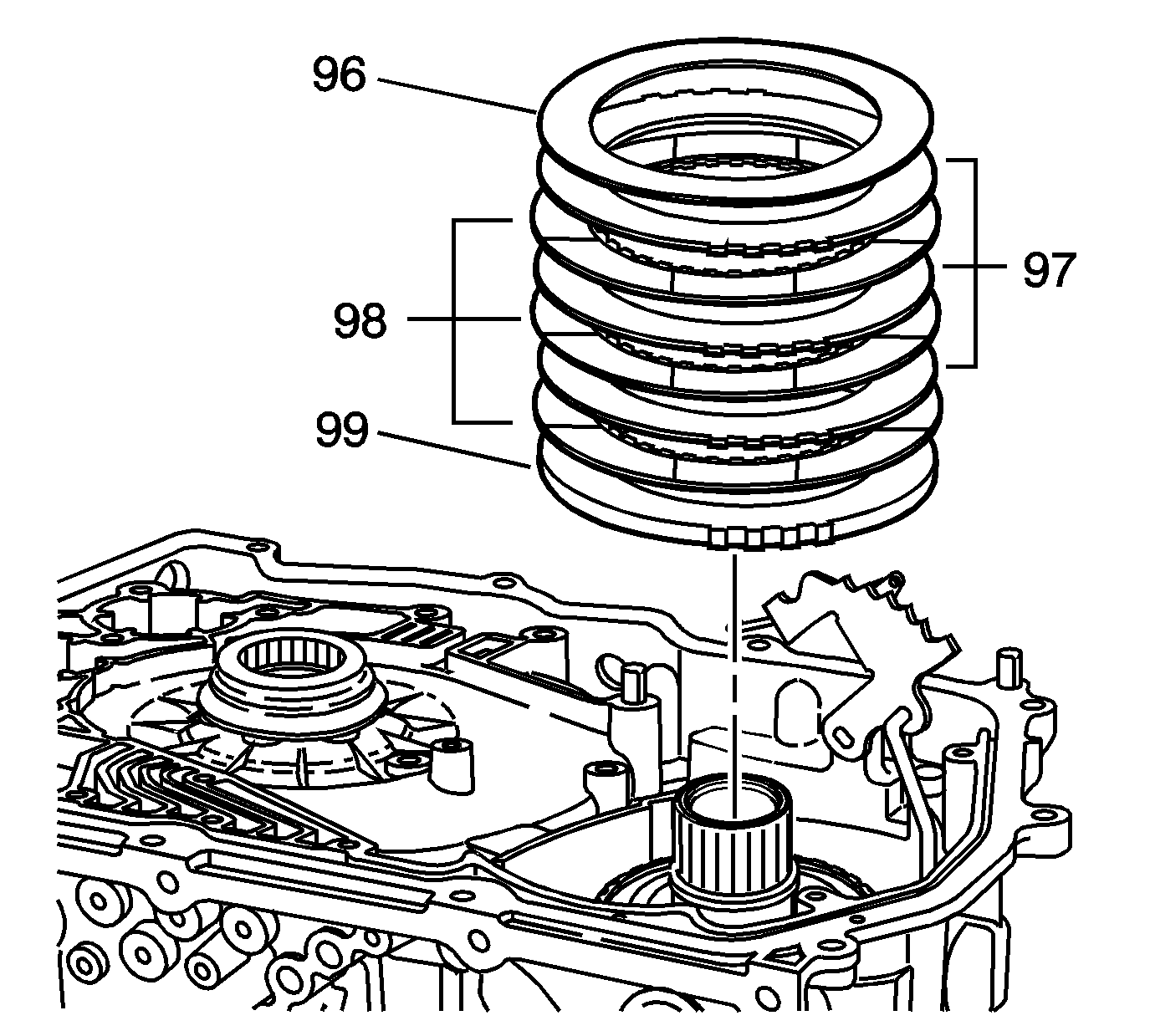 96
97
98
99