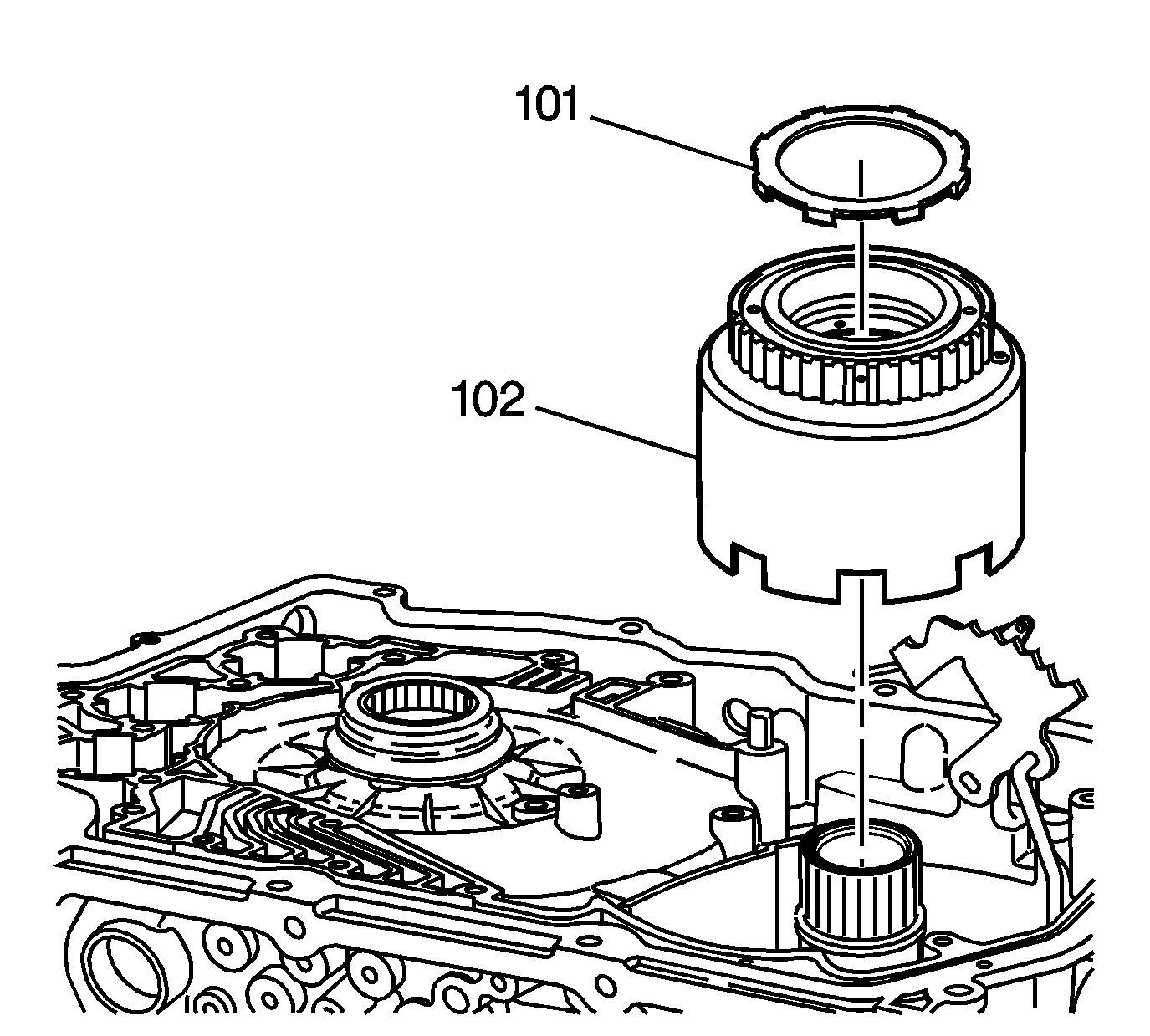 101

102