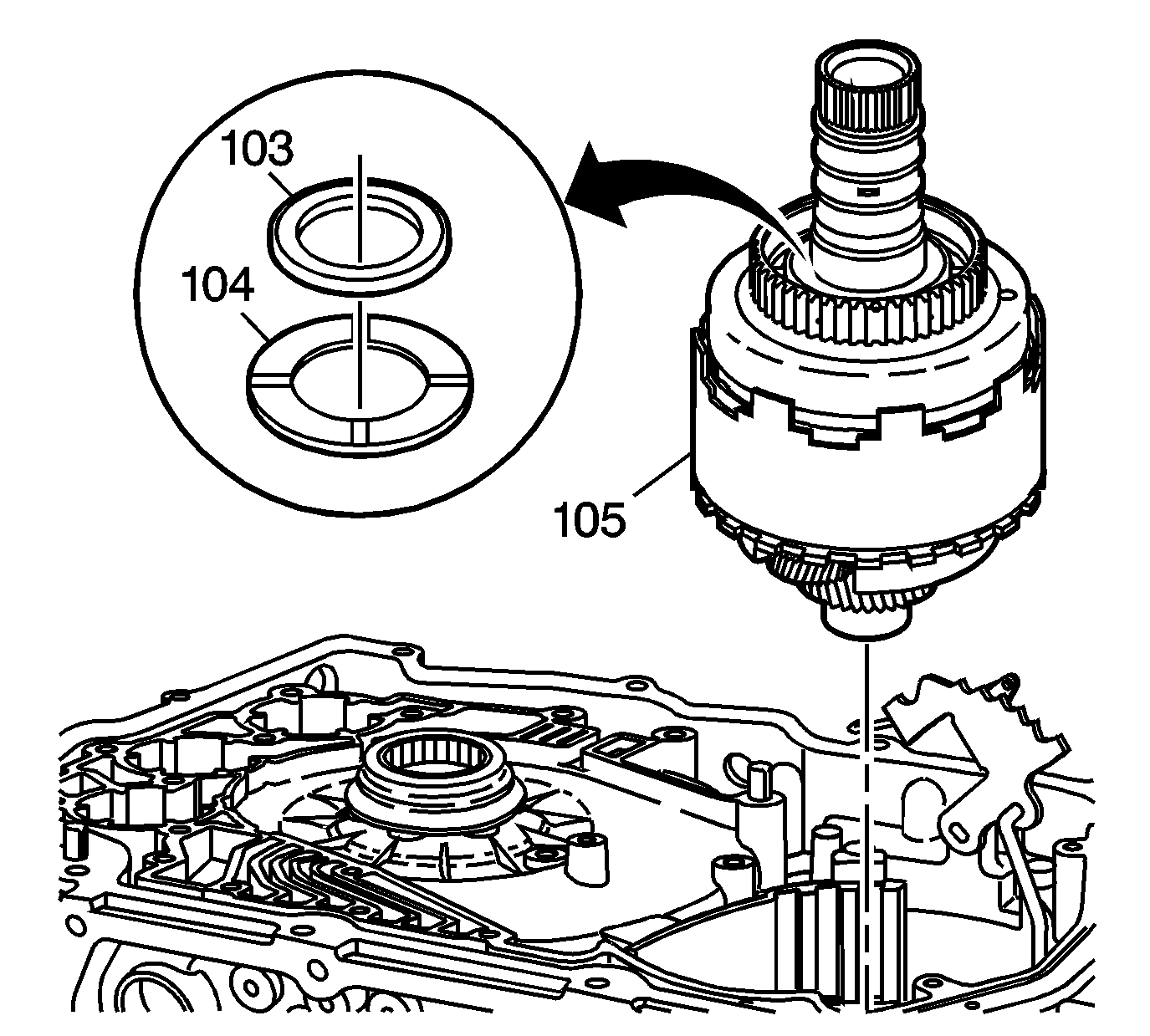 103
104
105