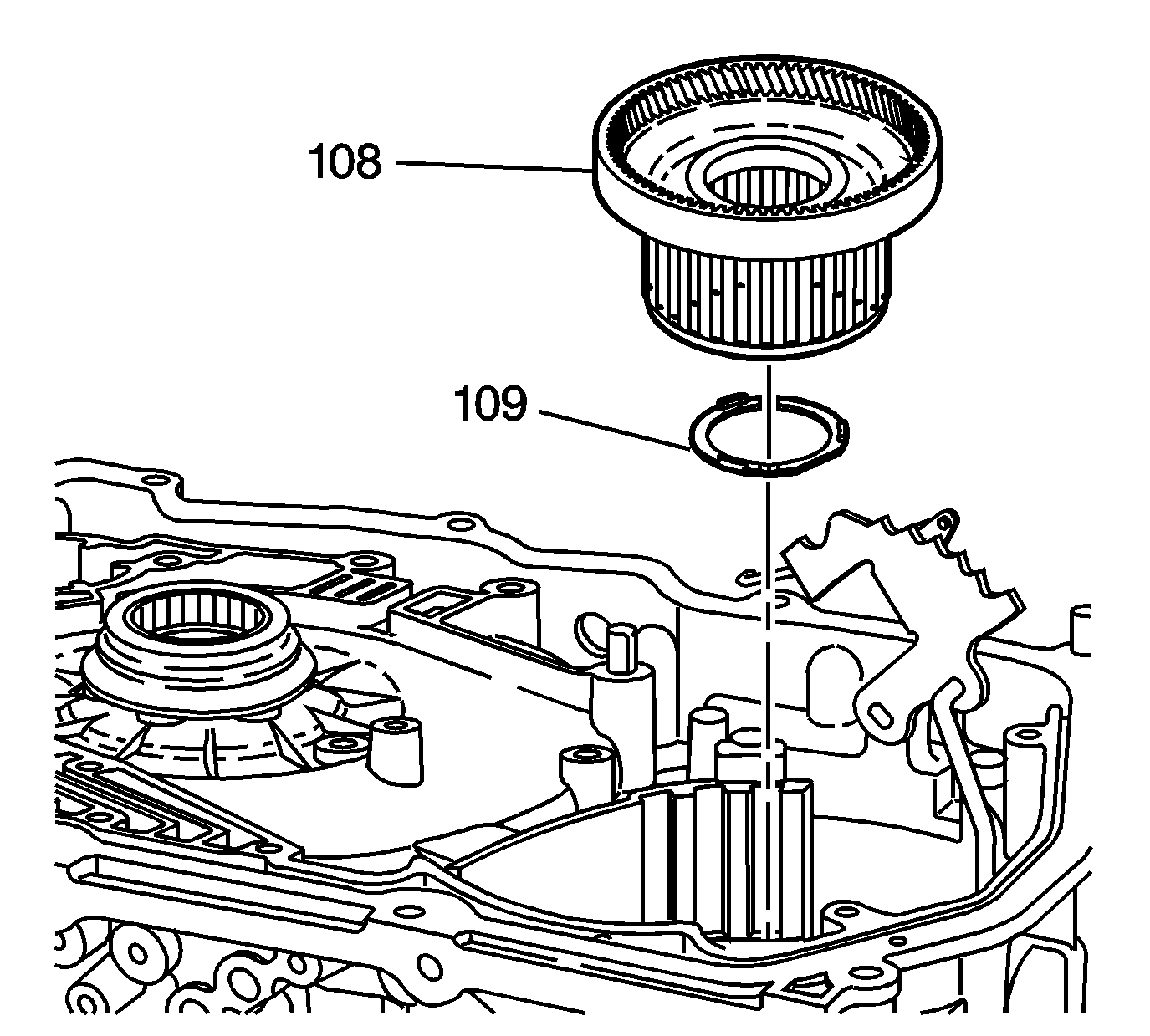 108

109