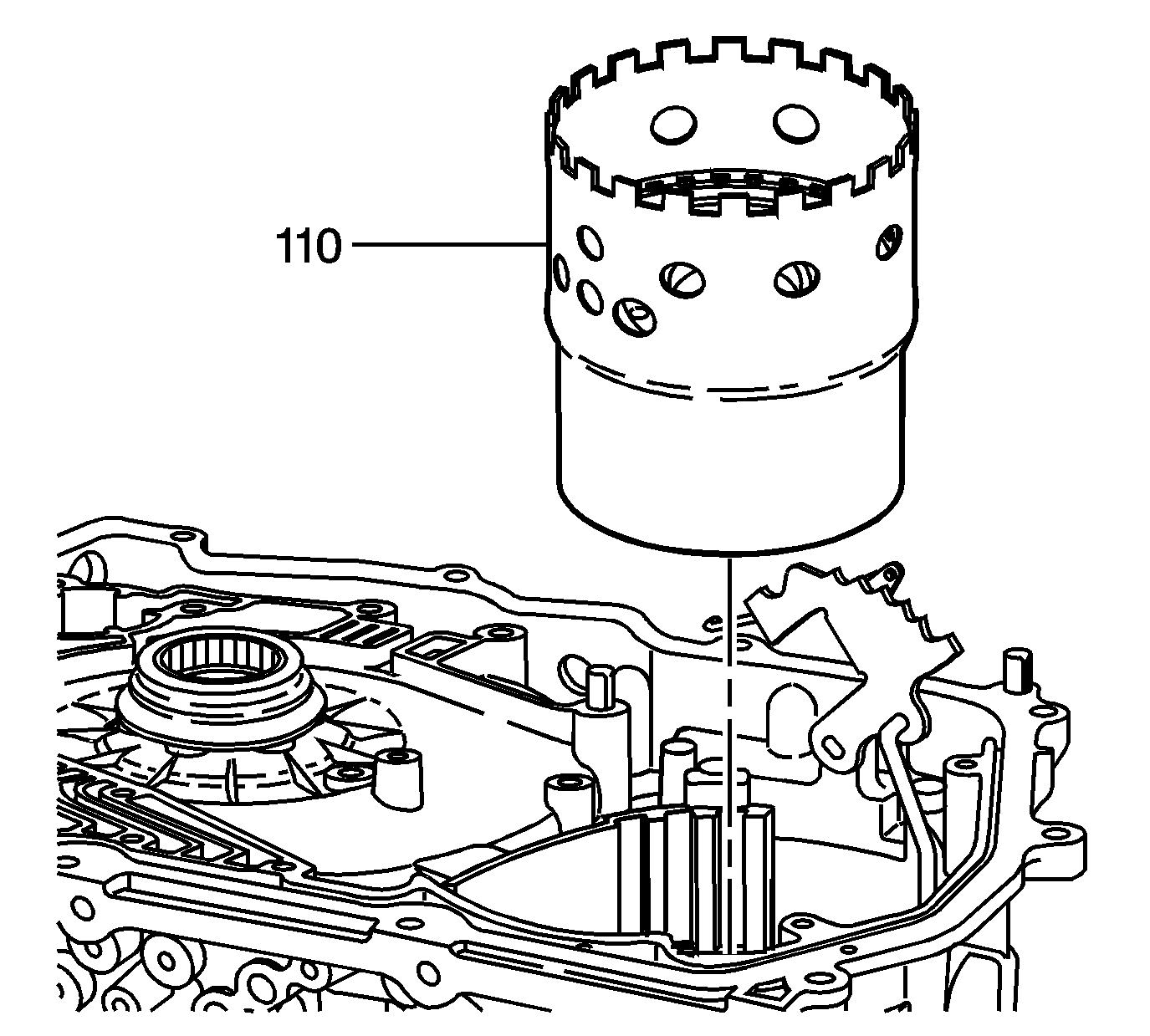 110