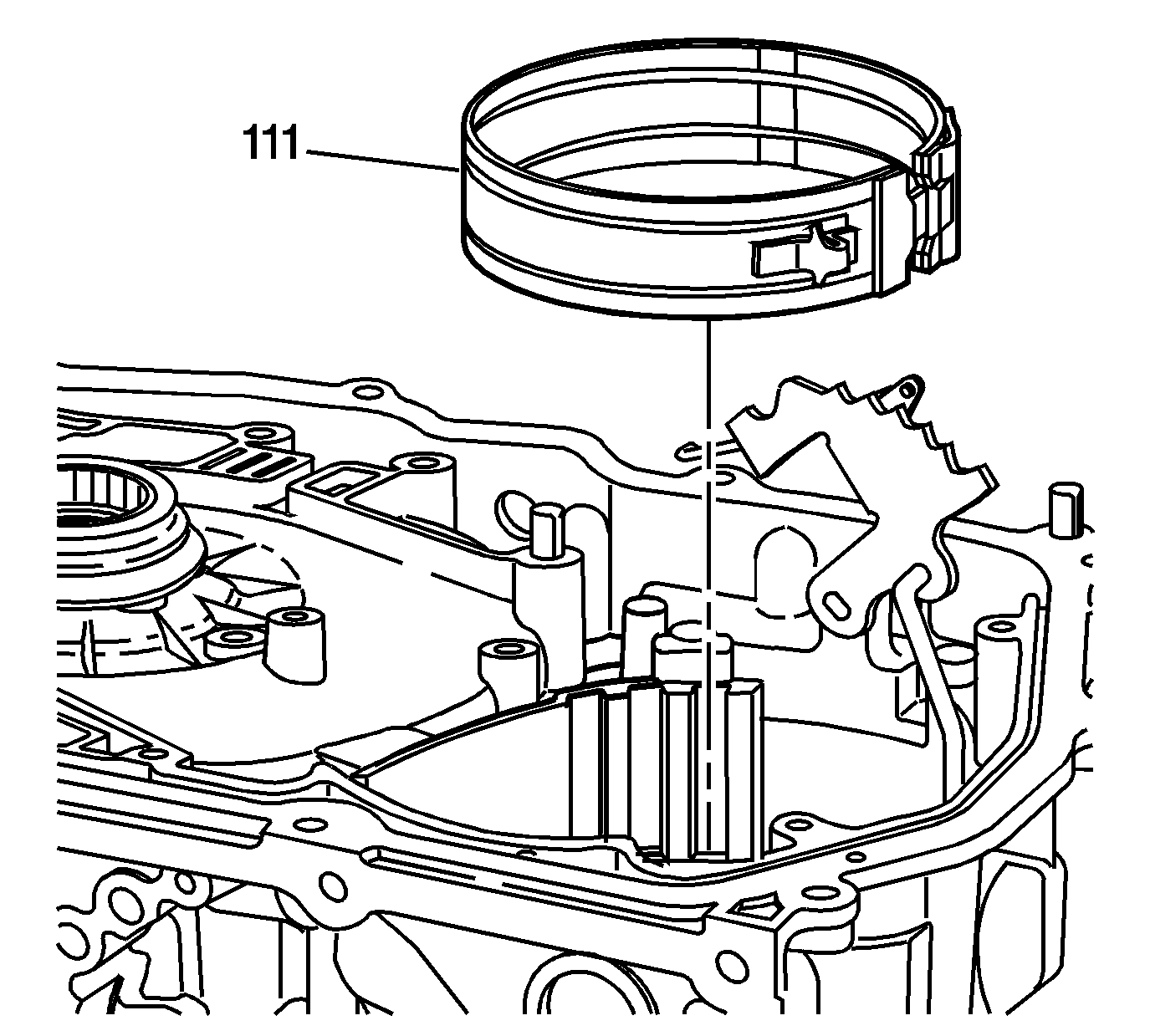 111