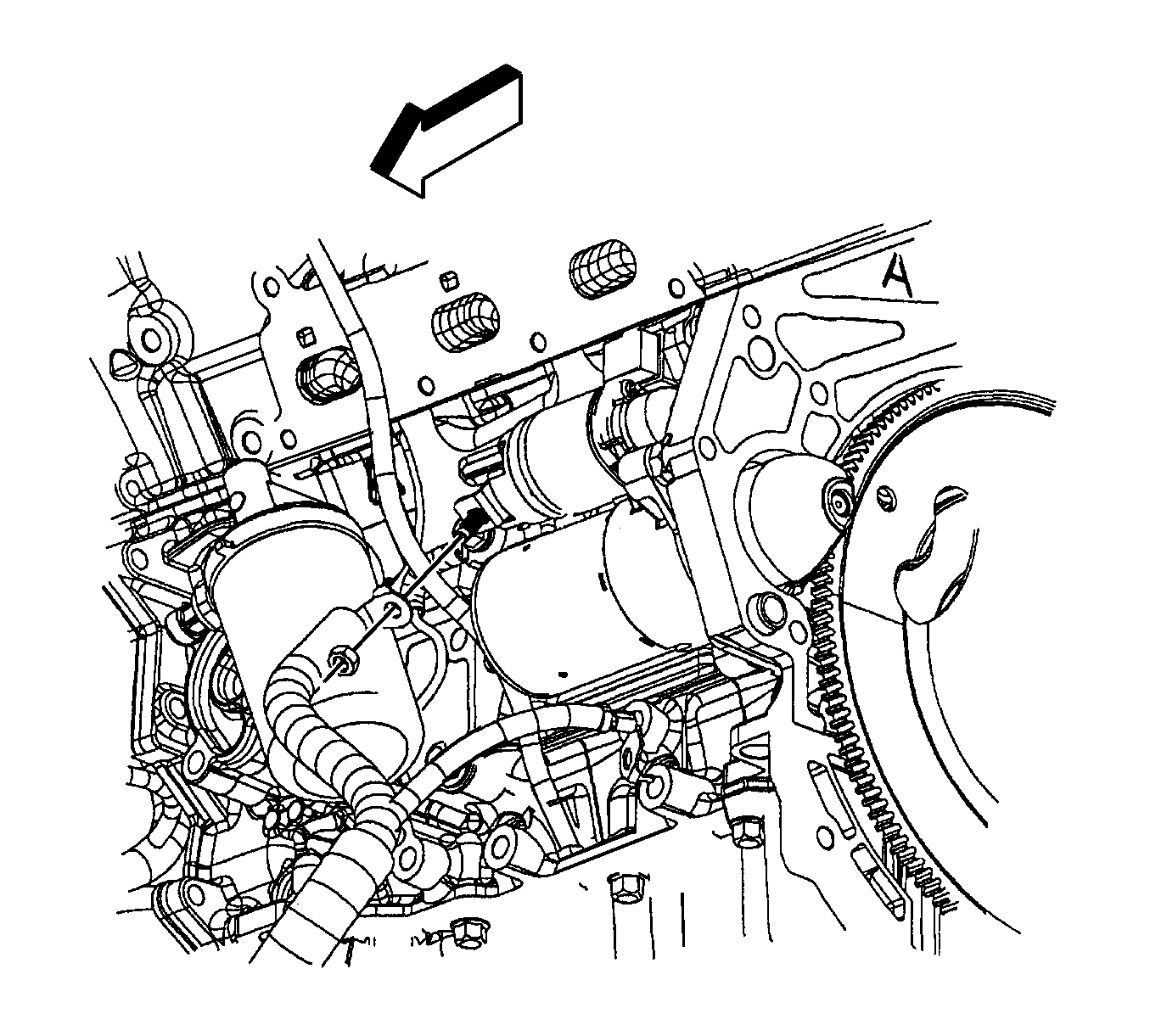 A