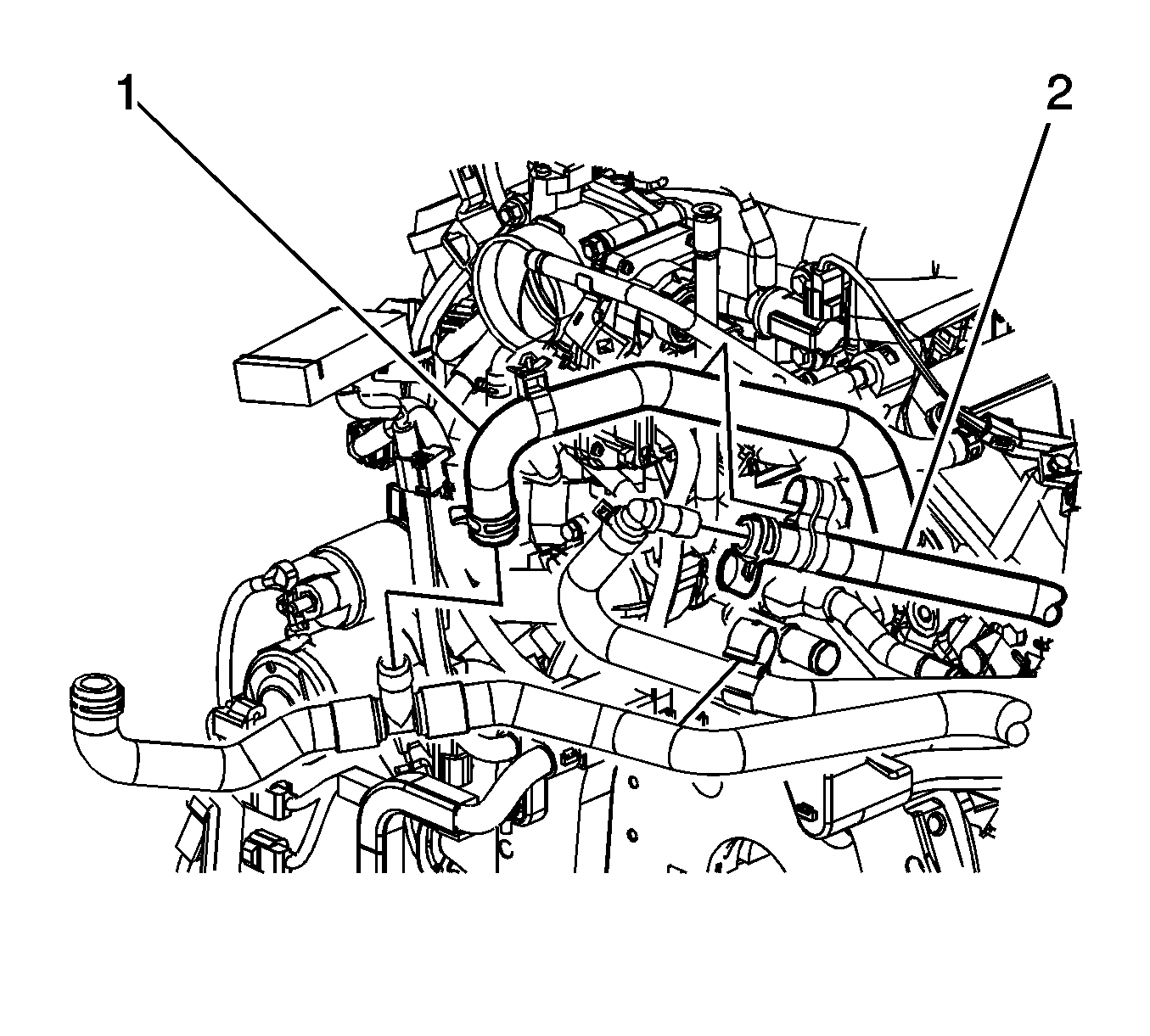 1
2