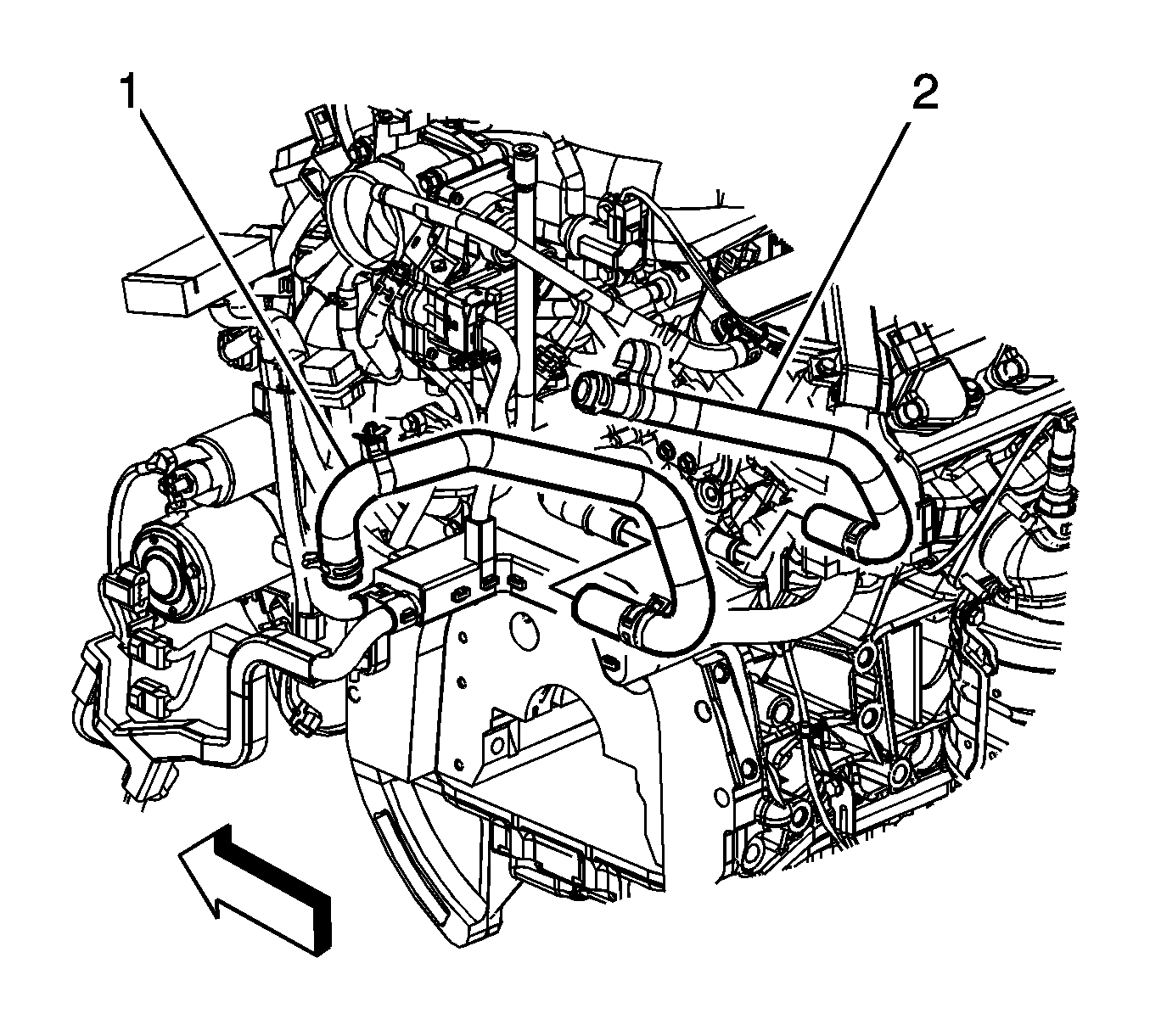 1

2