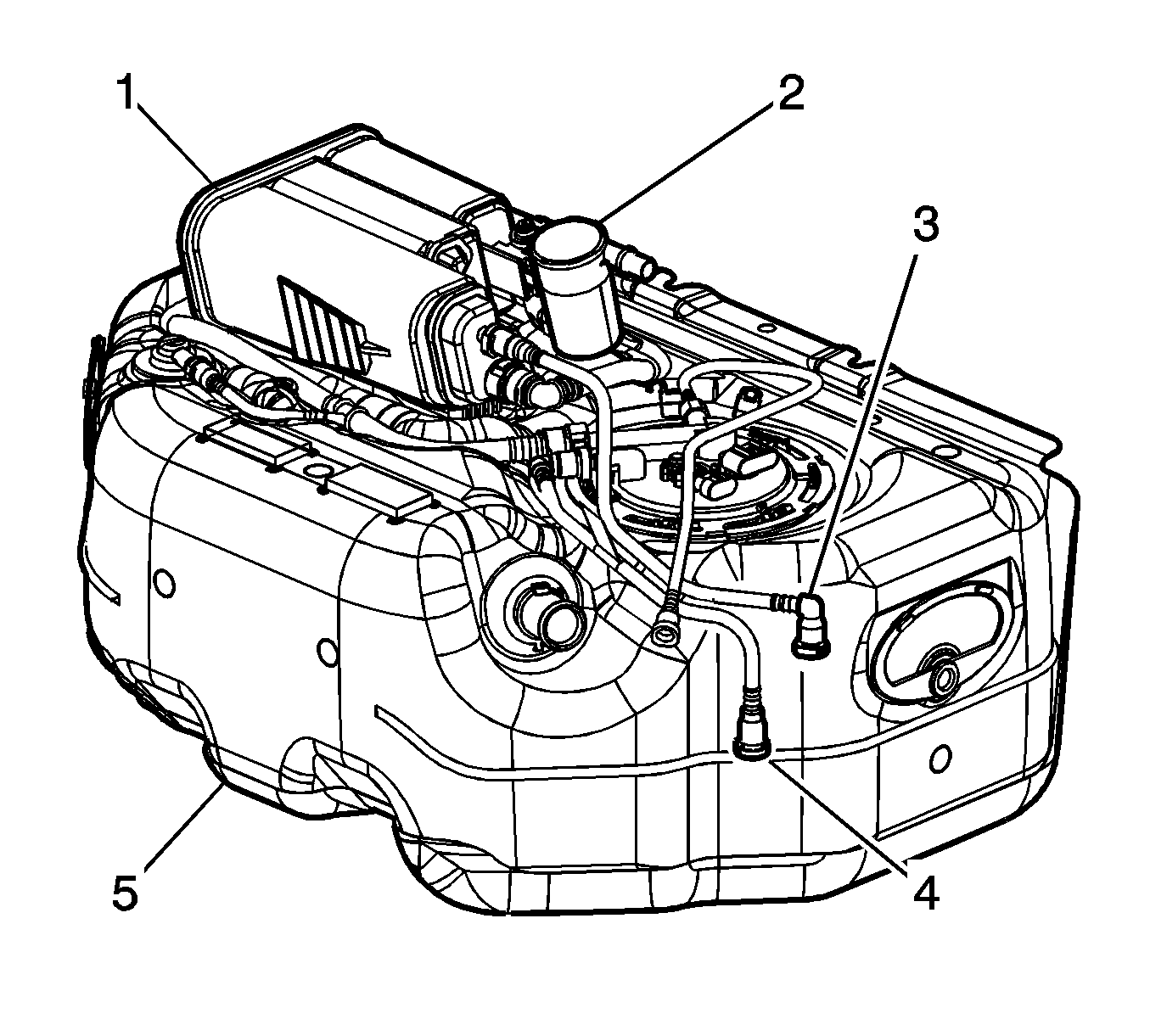 1
2
3
5
4