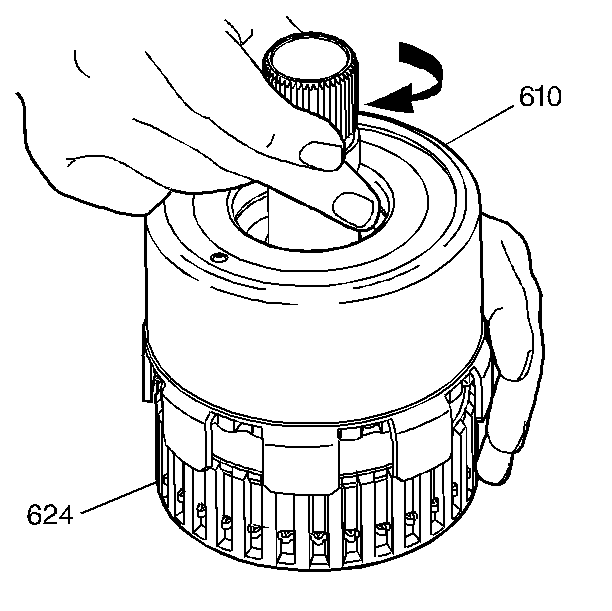 610

624