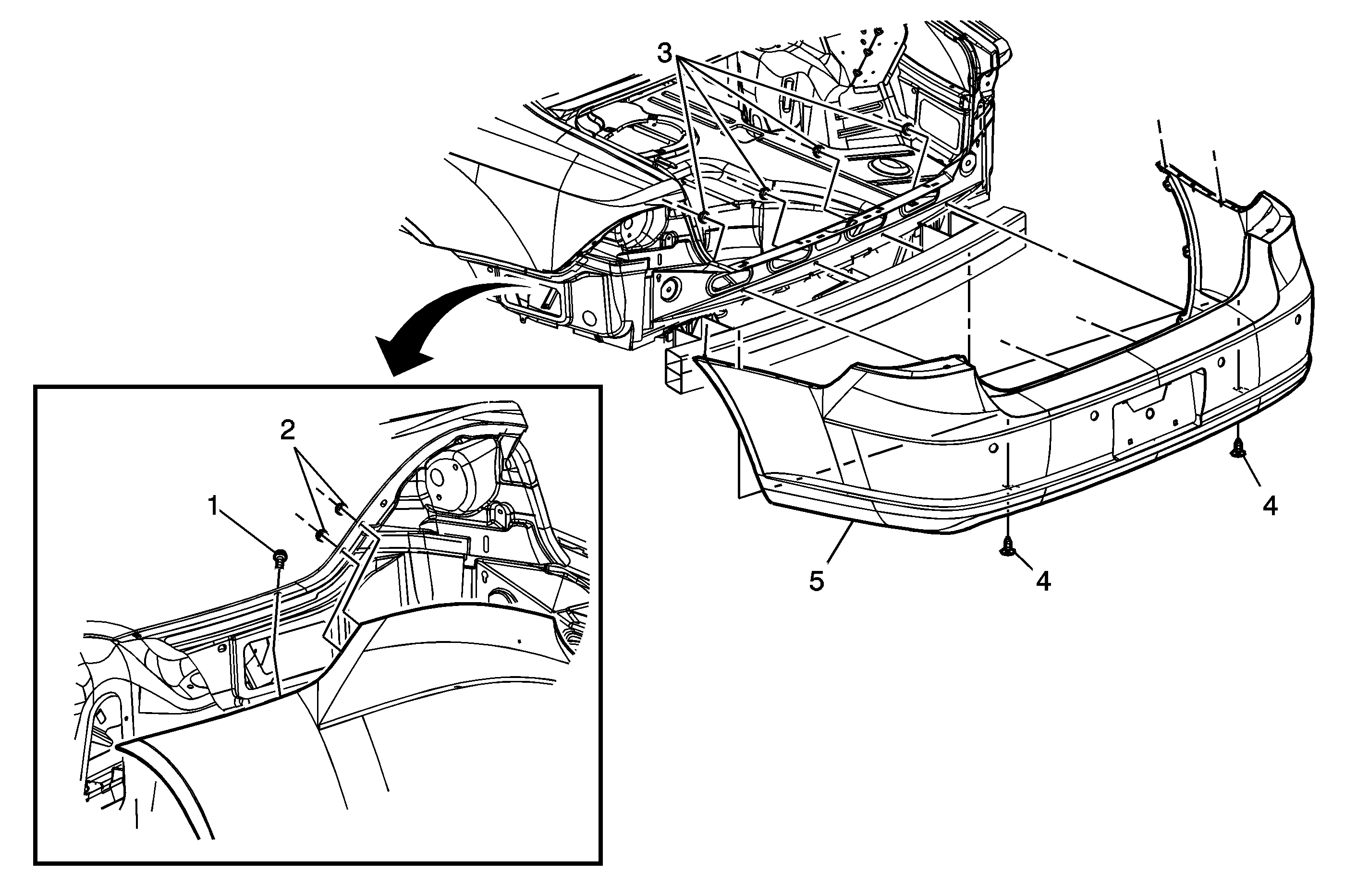 3

2

1

4

5

4