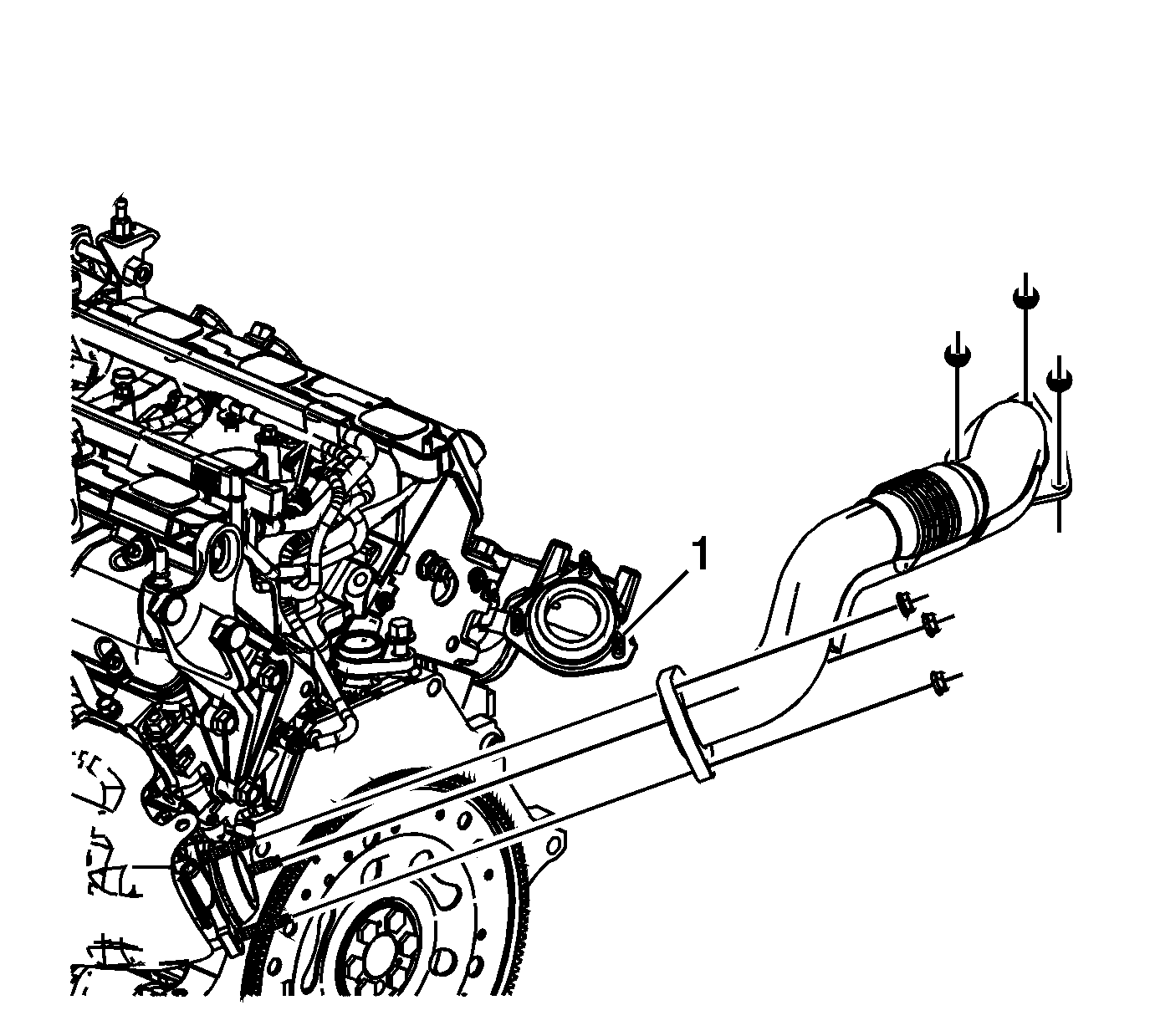 1